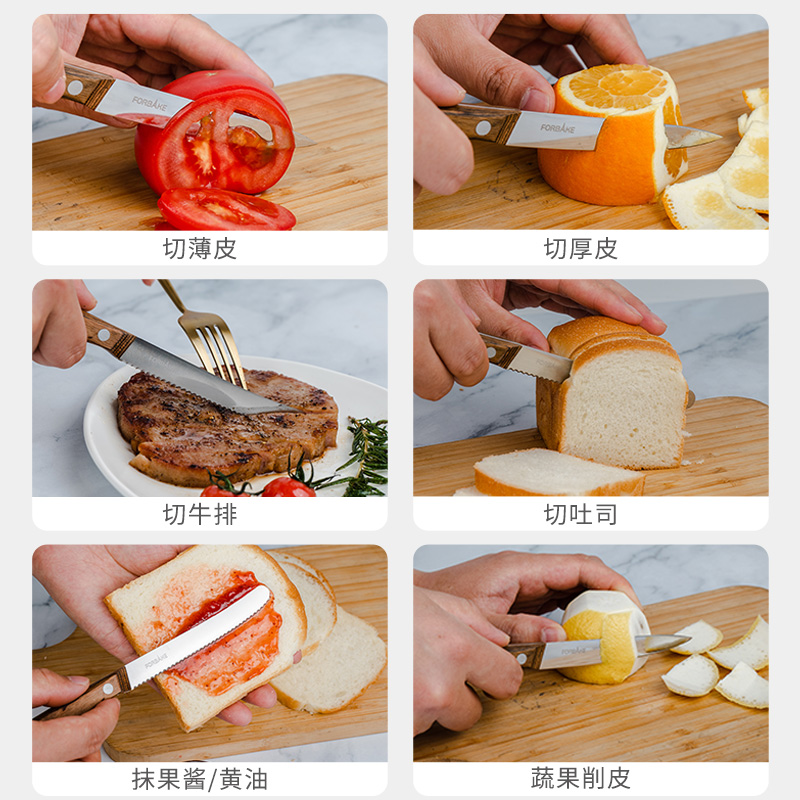 FORBAKE
切薄皮

FORBAKE
切厚皮

切牛排

切吐司

FORBAKE
抹果酱/黄油

FORBAKE
蔬果削皮