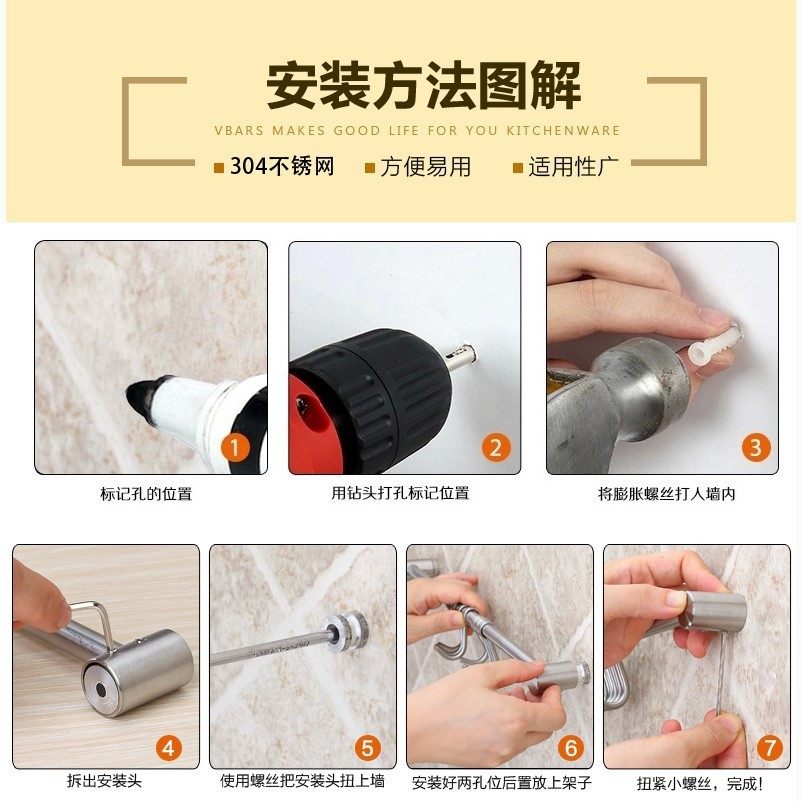 安装方法图解

VBARS MAKES GOOD LIFE FOR YOU KITCHENWARE

304不锈网　方便易用　适用性广

1
标记孔的位置

2
用钻头打孔标记位置

3
将膨胀螺丝打人墙内

4
拆出安装头

5
使用螺丝把安装头扭上墙

6
安装好两孔位后置放上架子

7
扭紧小螺丝，完成！