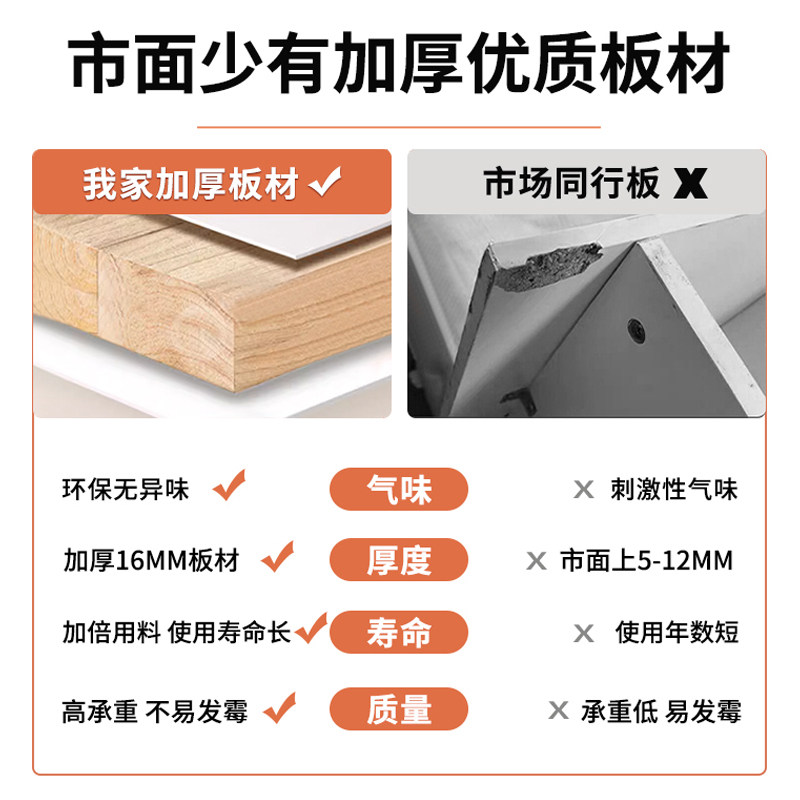 市面少有加厚优质板材

我家加厚板材 ✓

市场同行板 X

环保无异味 ✓
气味
X 刺激性气味

加厚16MM板材 ✓
厚度
X 市面上5-12MM

加倍用料 使用寿命长 ✓
寿命
X 使用年数短

高承重 不易发霉 ✓
质量
X 承重低 易发霉