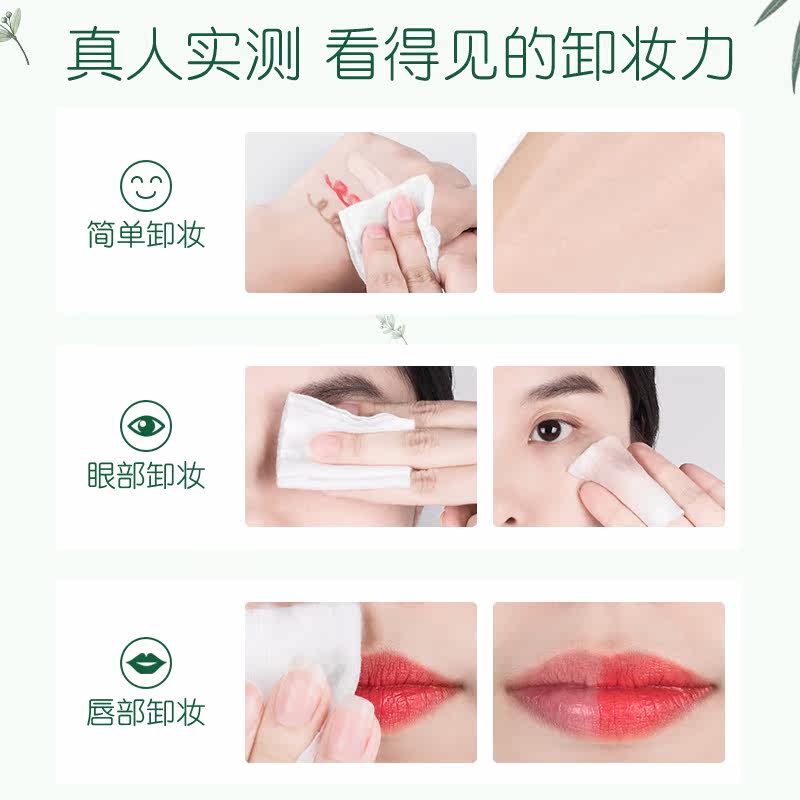 真人实测 看得见的卸妆力

简单卸妆

眼部卸妆

唇部卸妆