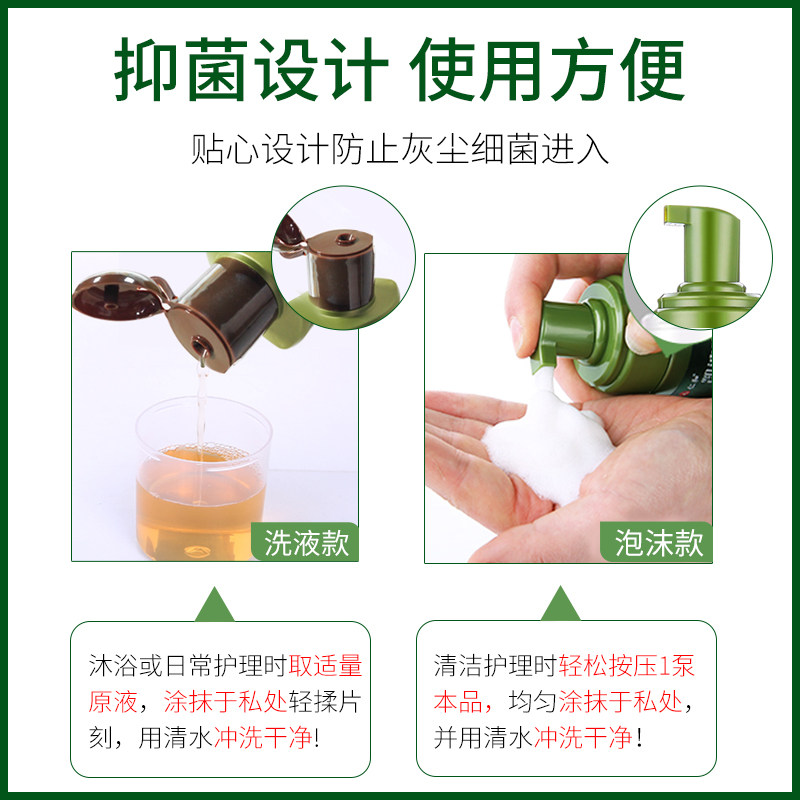 抑菌设计 使用方便

贴心设计防止灰尘细菌进入

洗液款

泡沫款

沐浴或日常护理时取适量原液，涂抹于私处轻揉片刻，用清水冲洗干净！

清洁护理时轻松按压1泵本品，均匀涂抹于私处，并用清水冲洗干净！