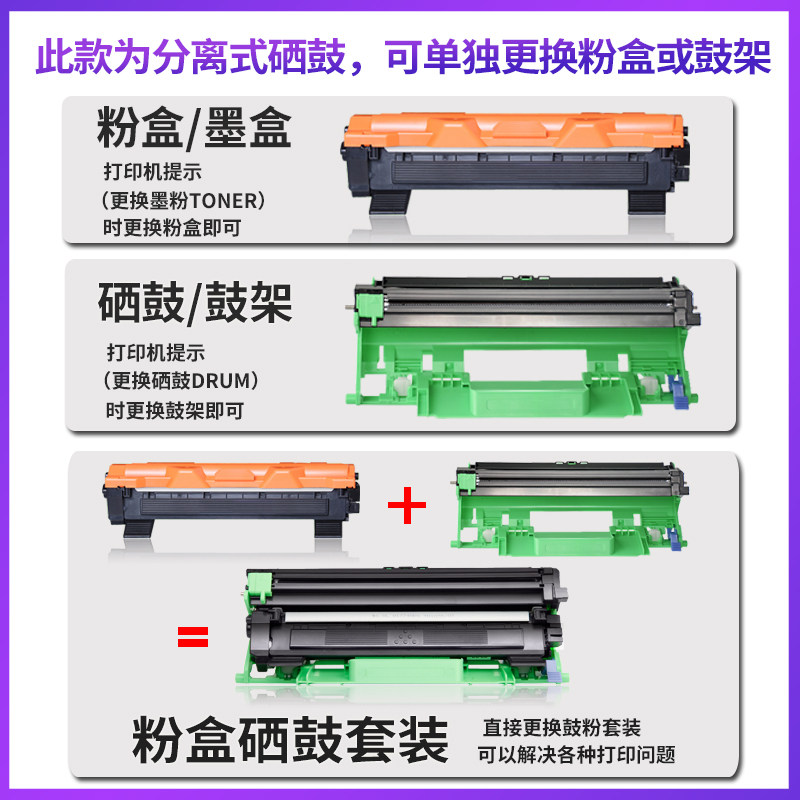 此款为分离式硒鼓，可单独更换粉盒或鼓架

粉盒/墨盒

打印机提示
（更换墨粉TONER）
时更换粉盒即可

硒鼓/鼓架

打印机提示
（更换硒鼓DRUM）
时更换鼓架即可

+

=

粉盒硒鼓套装

直接更换鼓粉套装
可以解决各种打印问题