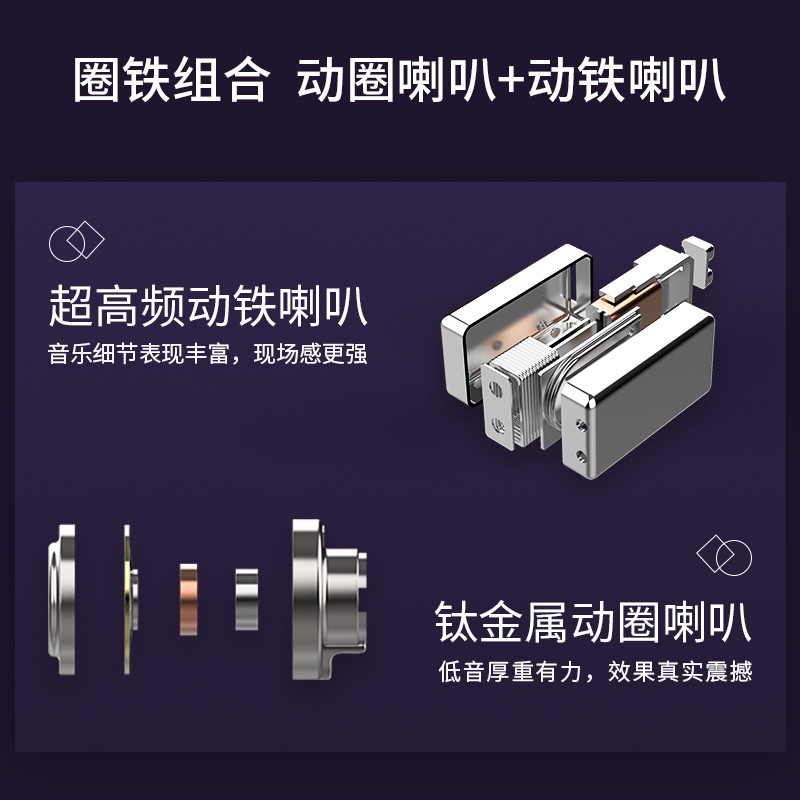 圈铁组合 动圈喇叭+动铁喇叭

超高频动铁喇叭
音乐细节表现丰富，现场感更强

钛金属动圈喇叭
低音厚重有力，效果真实震撼