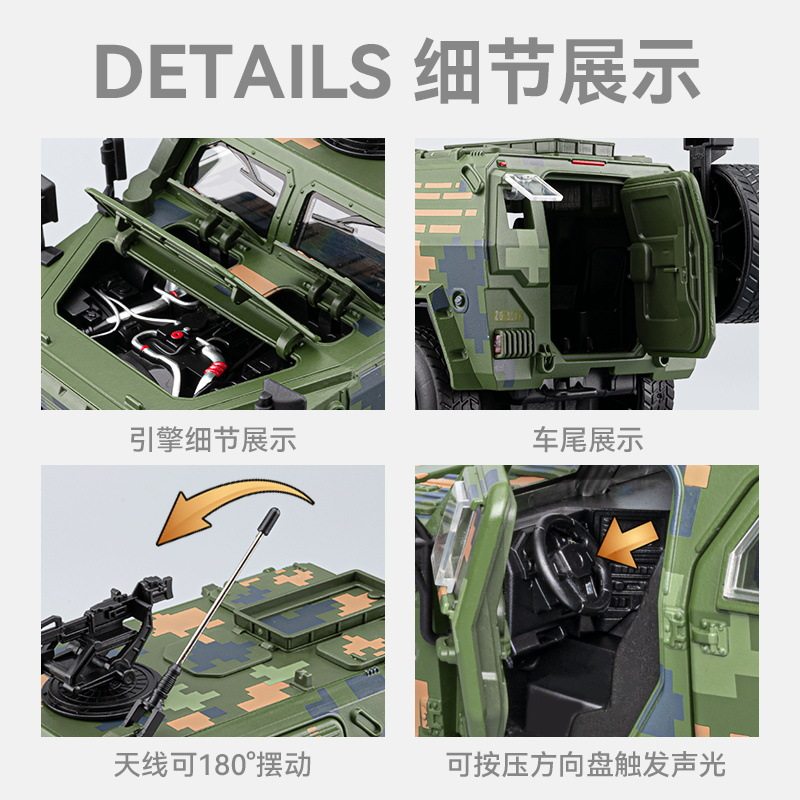 DETAILS 细节展示

引擎细节展示

车尾展示

天线可180°摆动

可按压方向盘触发声光