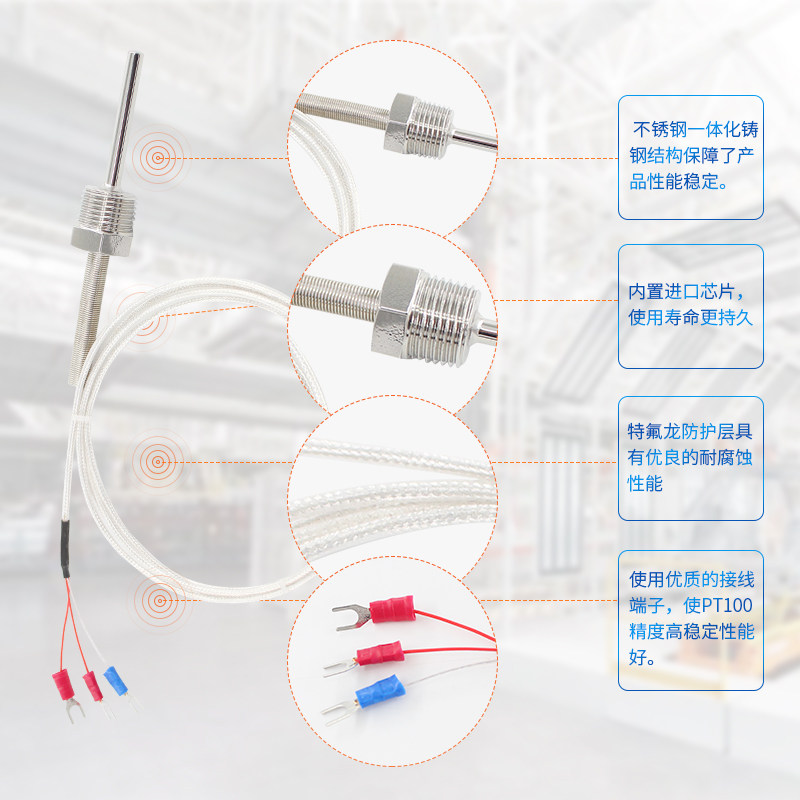 不锈钢一体化铸钢结构保障了产品性能稳定。

内置进口芯片，使用寿命更持久

特氟龙防护层具有优良的耐腐蚀性能

使用优质的接线端子，使PT100精度高稳定性能好。