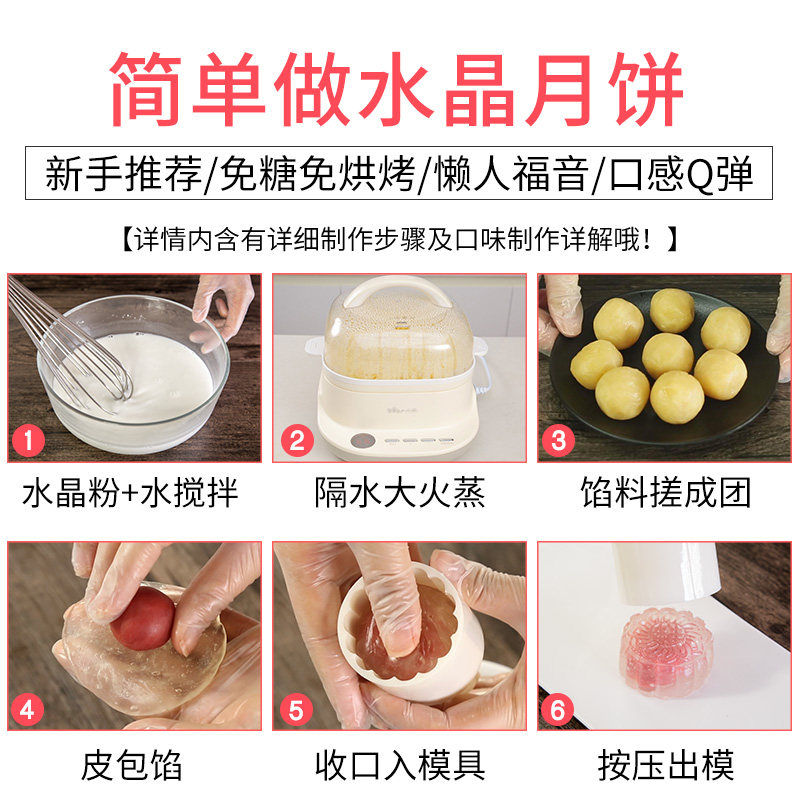 简单做水晶月饼

新手推荐/免糖免烘烤/懒人福音/口感Q弹

【详情内含有详细制作步骤及口味制作详解哦！】

1
水晶粉+水搅拌

2
隔水大火蒸

3
馅料搓成团

4
皮包馅

5
收口入模具

6
按压出模