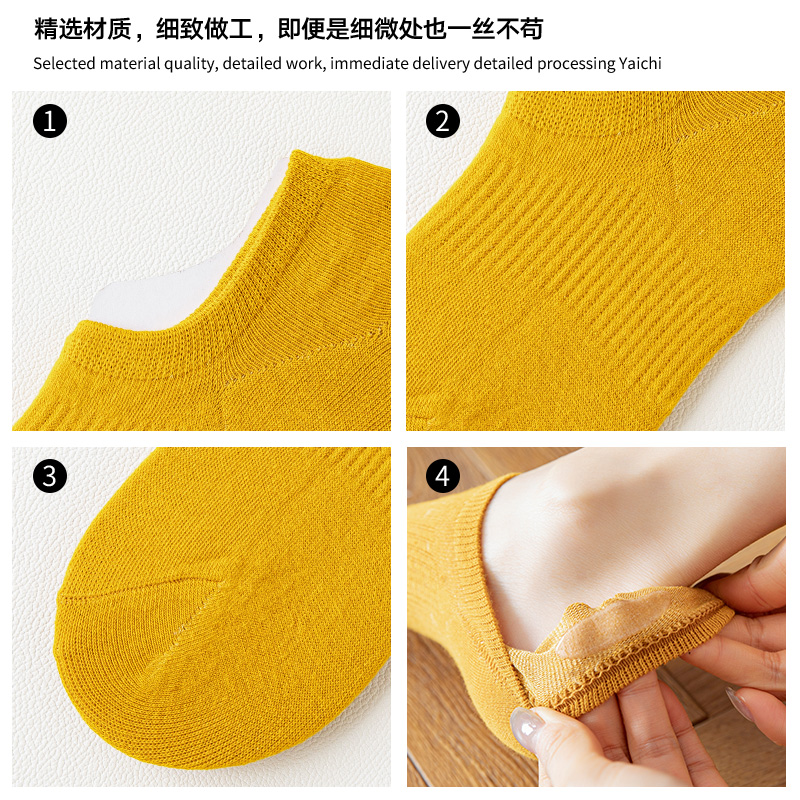 精选材质，细致做工，即便是细微处也一丝不苟

Selected material quality, detailed work, immediate delivery detailed processing Yaichi

1

2

3

4