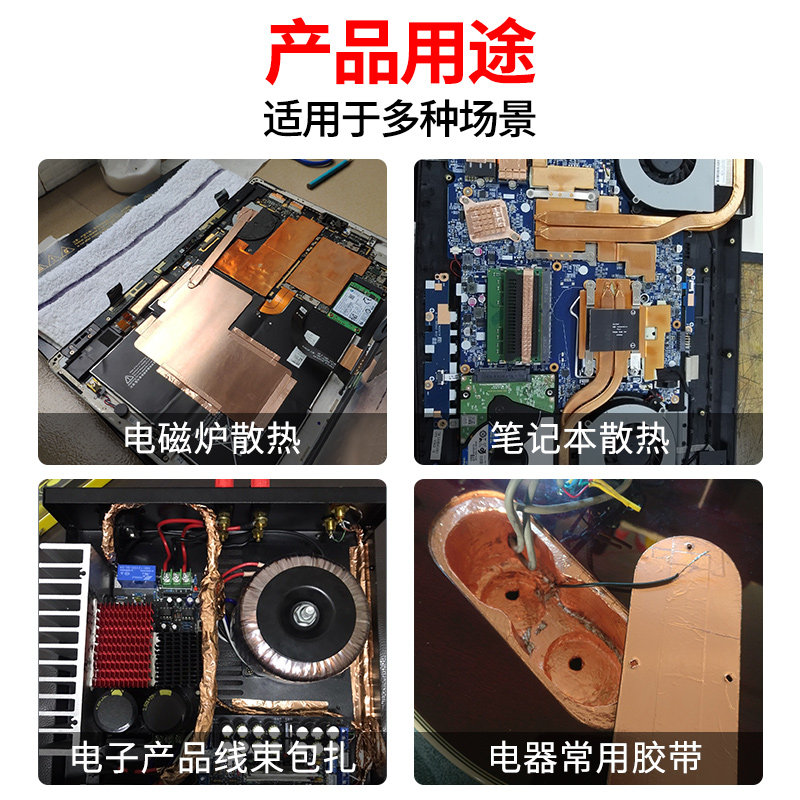 产品用途
适用于多种场景

电磁炉散热

笔记本散热

电子产品线束包扎

电器常用胶带