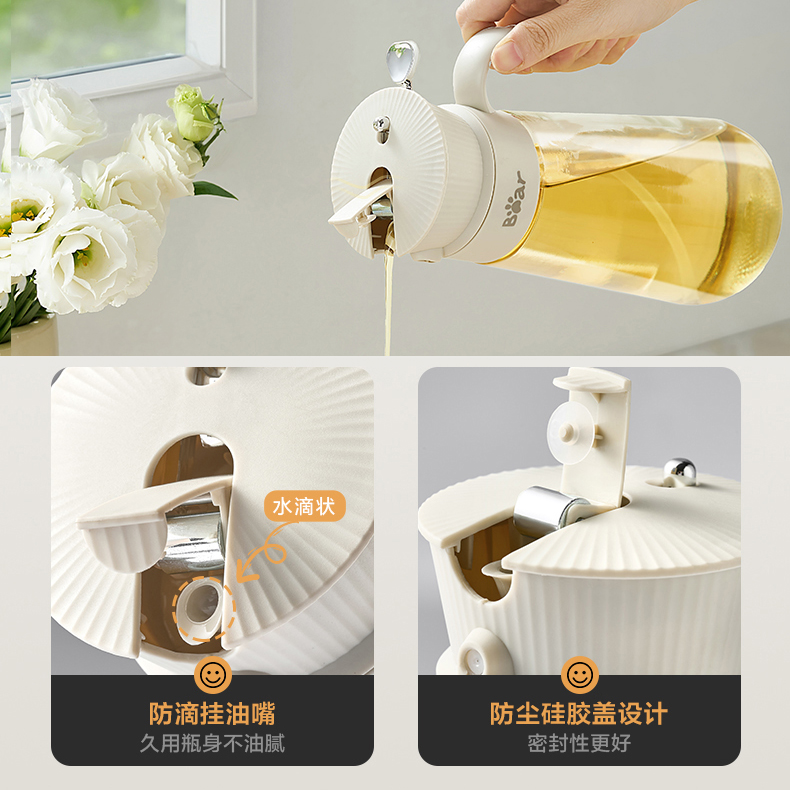 Bear

水滴状

防滴挂油嘴
久用瓶身不油腻

防尘硅胶盖设计
密封性更好