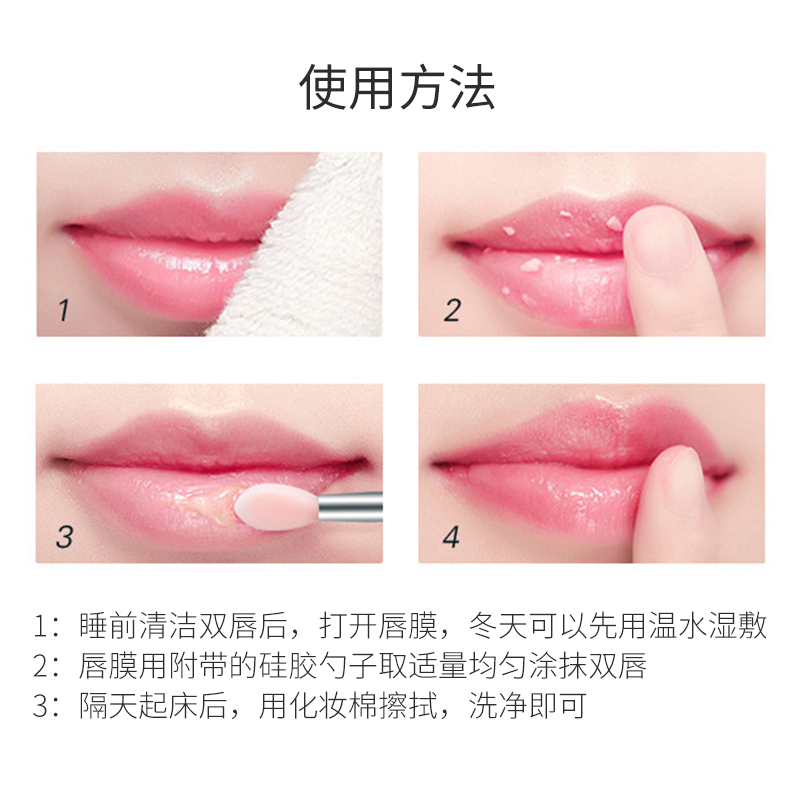 使用方法

1

2

3

4

1：睡前清洁双唇后，打开唇膜，冬天可以先用温水湿敷
2：唇膜用附带的硅胶勺子取适量均匀涂抹双唇
3：隔天起床后，用化妆棉擦拭，洗净即可