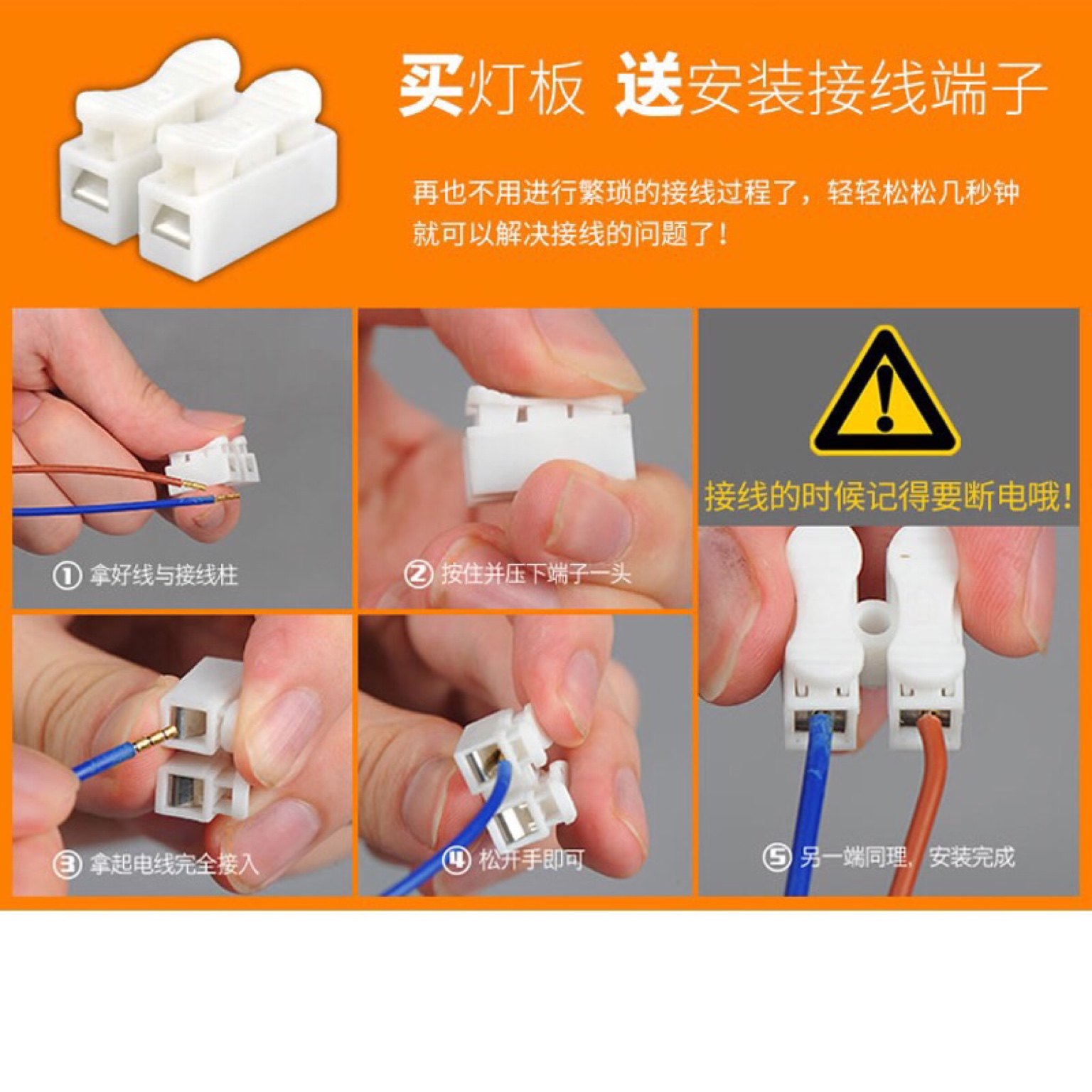 买灯板 送安装接线端子

再也不用进行繁琐的接线过程了，轻轻松松几秒钟就可以解决接线的问题了！

① 拿好线与接线柱

② 按住并压下端子一头

接线的时候记得要断电哦！

③ 拿起电线完全接入

④ 松开手即可

⑤ 另一端同理，安装完成