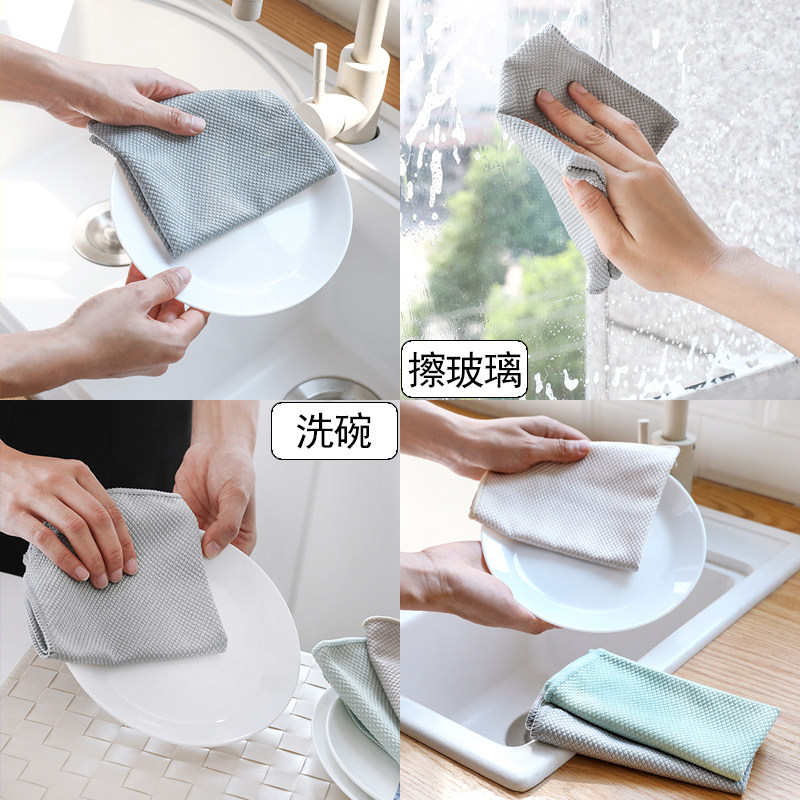 擦玻璃

洗碗