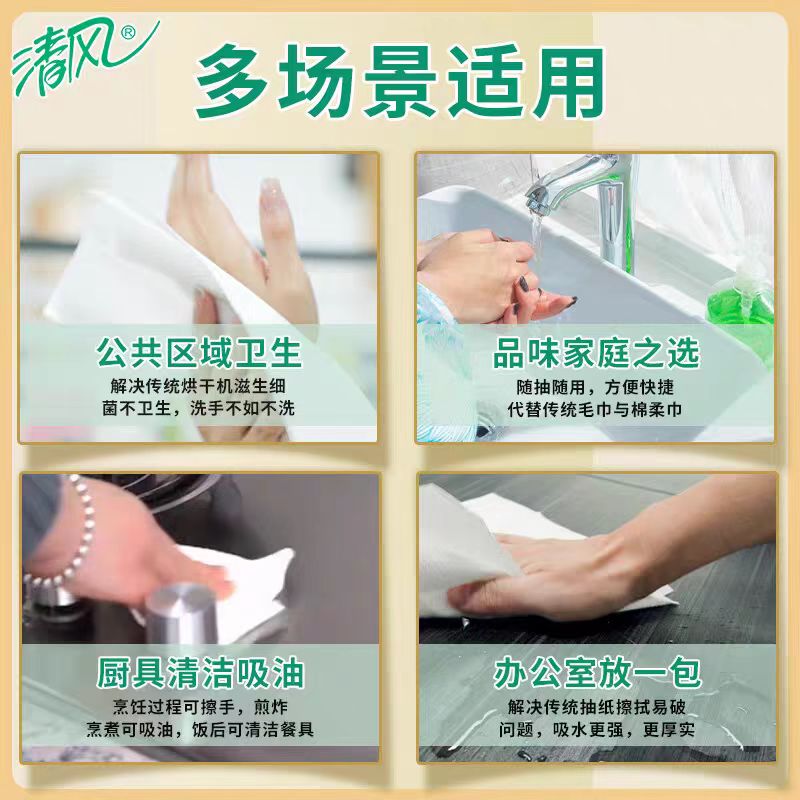 清风®

多场景适用

公共区域卫生
解决传统烘干机滋生细菌不卫生，洗手不如不洗

品味家庭之选
随抽随用，方便快捷
代替传统毛巾与棉柔巾

厨具清洁吸油
烹饪过程可擦手，煎炸烹煮可吸油，饭后可清洁餐具

办公室放一包
解决传统抽纸擦拭易破问题，吸水更强，更厚实