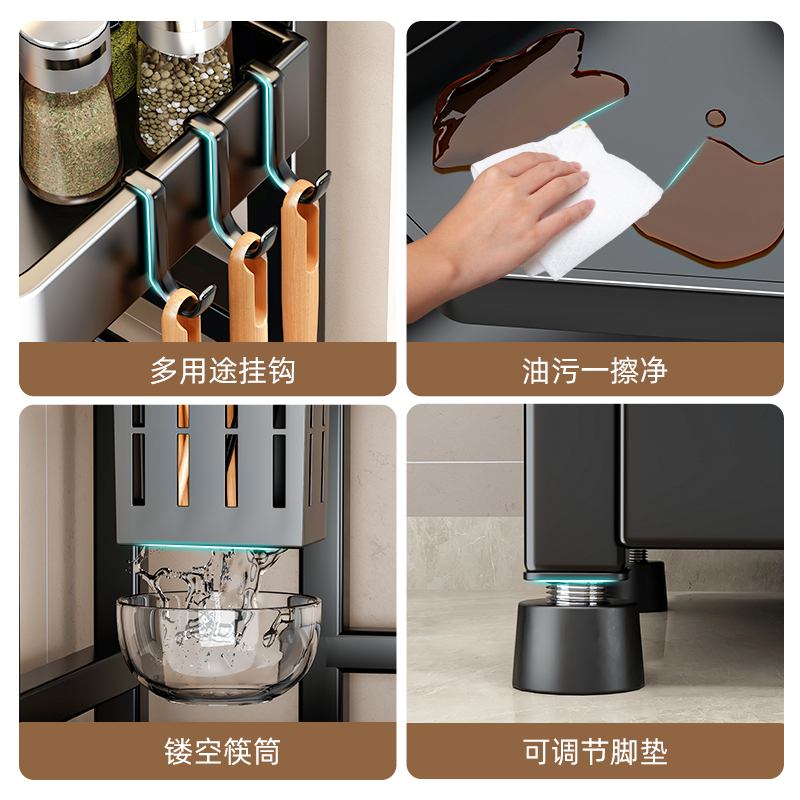 多用途挂钩

油污一擦净

镂空筷筒

可调节脚垫