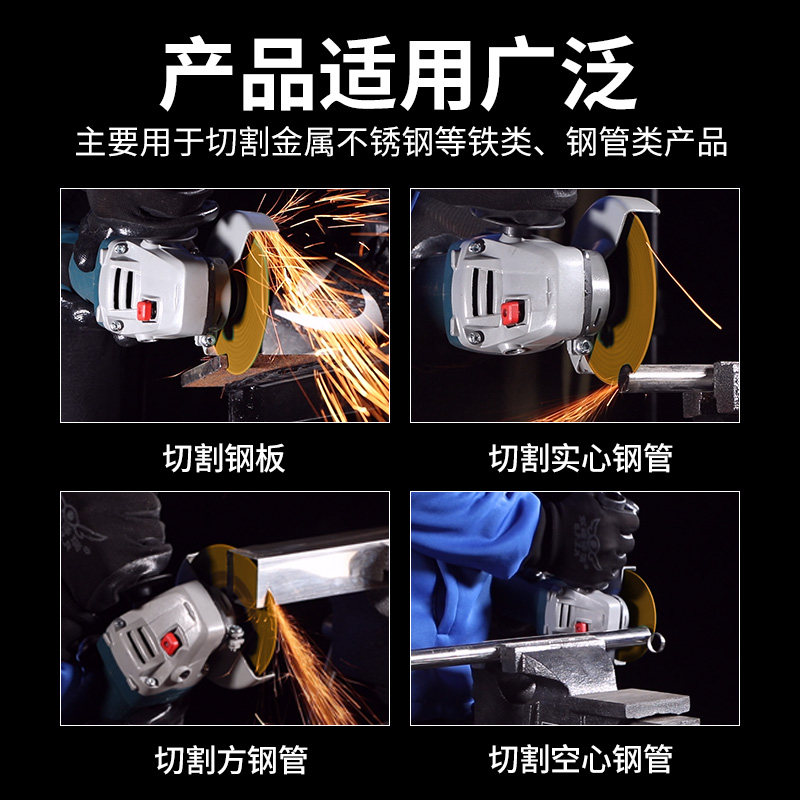 产品适用广泛
主要用于切割金属不锈钢等铁类、钢管类产品

切割钢板

切割实心钢管

切割方钢管

切割空心钢管