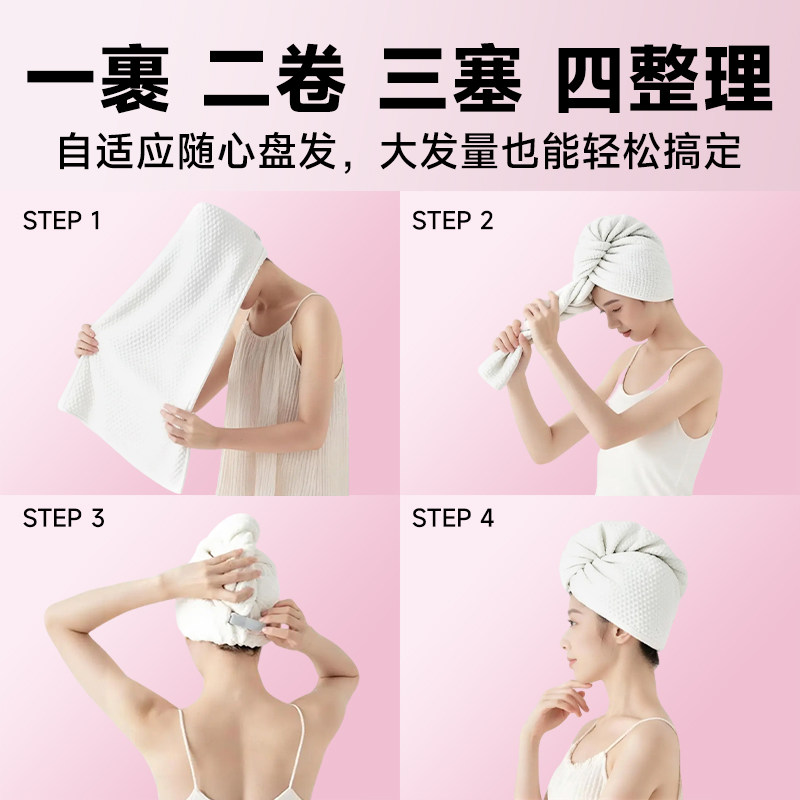 一裹 二卷 三塞 四整理

自适应随心盘发，大发量也能轻松搞定

STEP 1

STEP 2

STEP 3

STEP 4