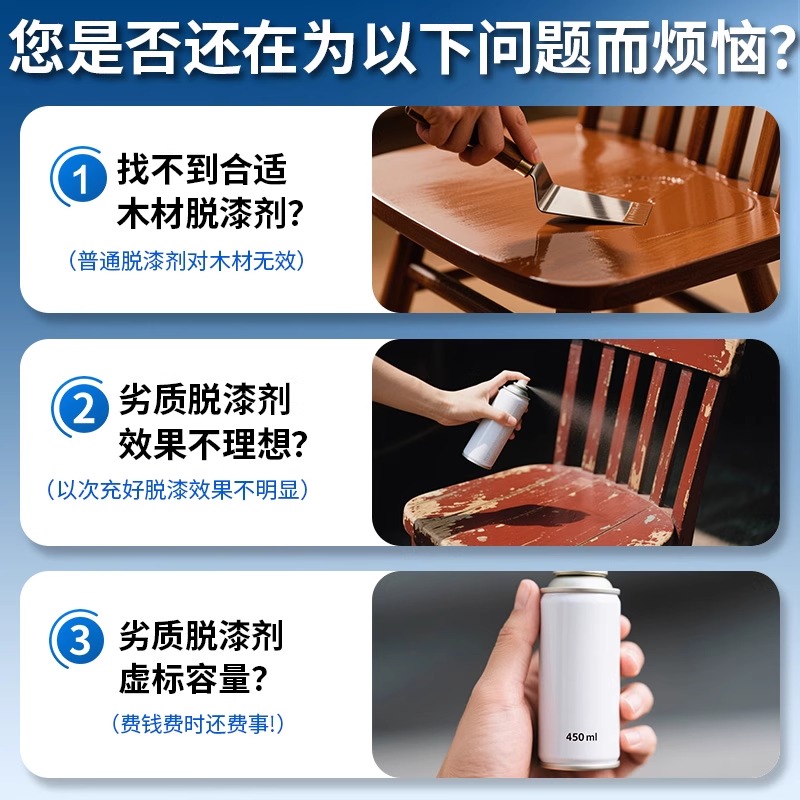 您是否还在为以下问题而烦恼?

1 找不到合适木材脱漆剂?
(普通脱漆剂对木材无效)

2 劣质脱漆剂效果不理想?
(以次充好脱漆效果不明显)

3 劣质脱漆剂虚标容量?
(费钱费时还费事!)

450 ml