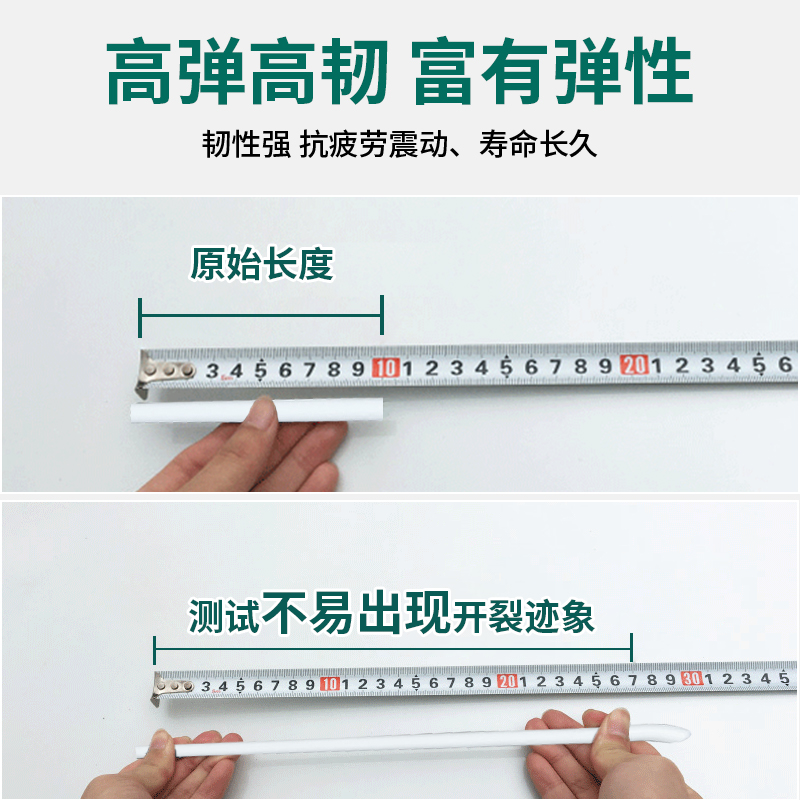 高弹高韧 富有弹性

韧性强 抗疲劳震动、寿命长久

原始长度

3 4 5 6 7 8 9 10 1 2 3 4 5 6 7 8 9 20 1 2 3 4 5 6

测试不易出现开裂迹象

3 4 5 6 7 8 9 10 1 2 3 4 5 6 7 8 9 20 1 2 3 4 5 6 7 8 9 30 1 2 3 4 5