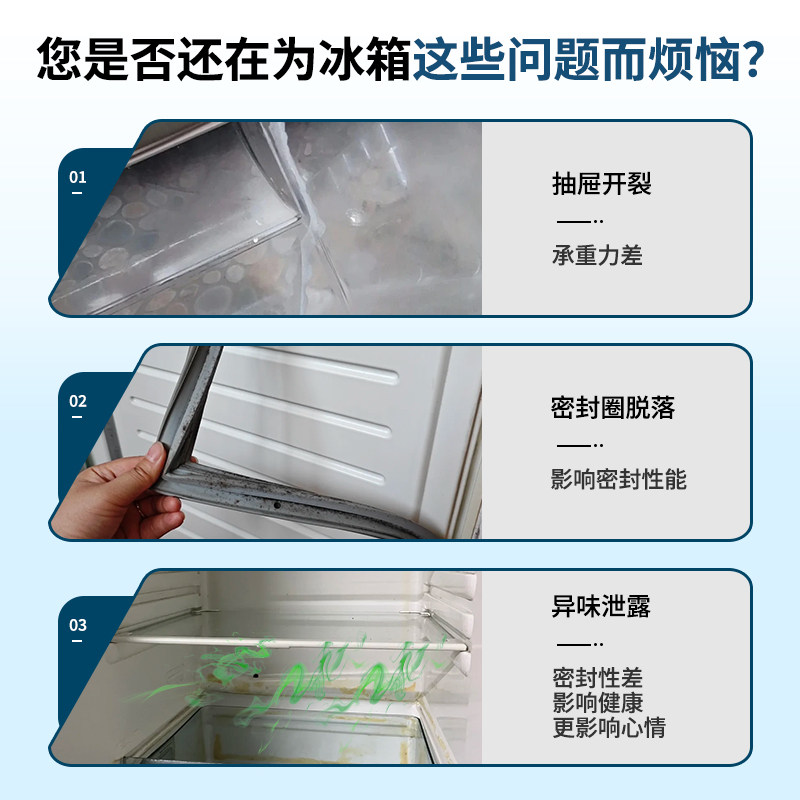 您是否还在为冰箱这些问题而烦恼?

01

抽屉开裂

承重力差

02

密封圈脱落

影响密封性能

03

异味泄露

密封性差
影响健康
更影响心情