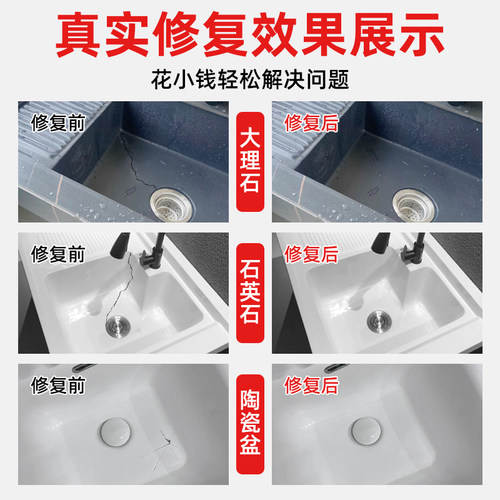 真实修复效果展示

花小钱轻松解决问题

修复前

大理石

修复后

修复前

石英石

修复后

修复前

陶瓷盆

修复后