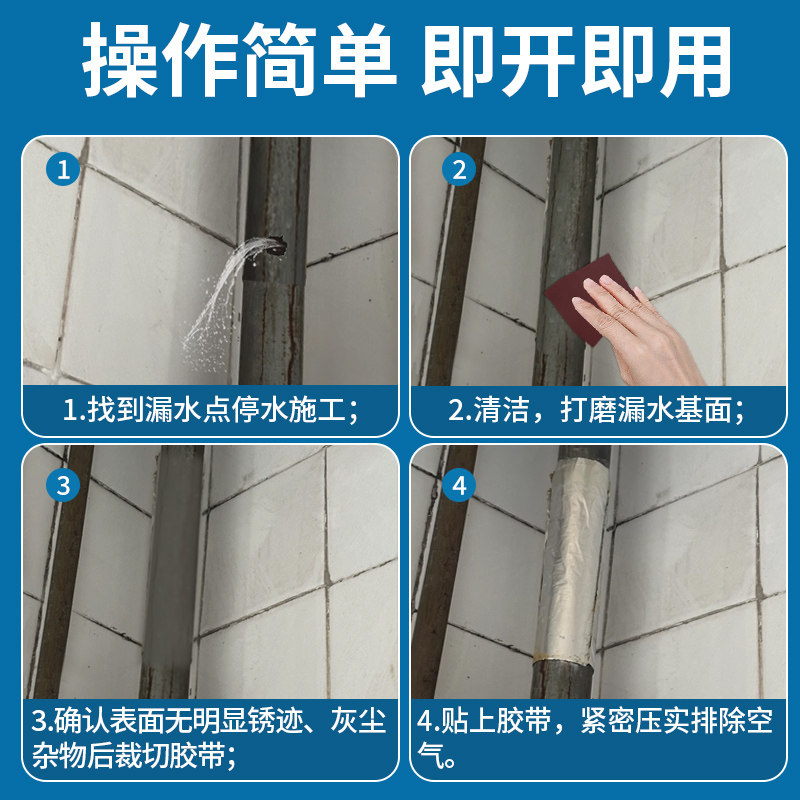 操作简单 即开即用

1
1.找到漏水点停水施工；

2
2.清洁，打磨漏水基面；

3
3.确认表面无明显锈迹、灰尘杂物后裁切胶带；

4
4.贴上胶带，紧密压实排除空气。