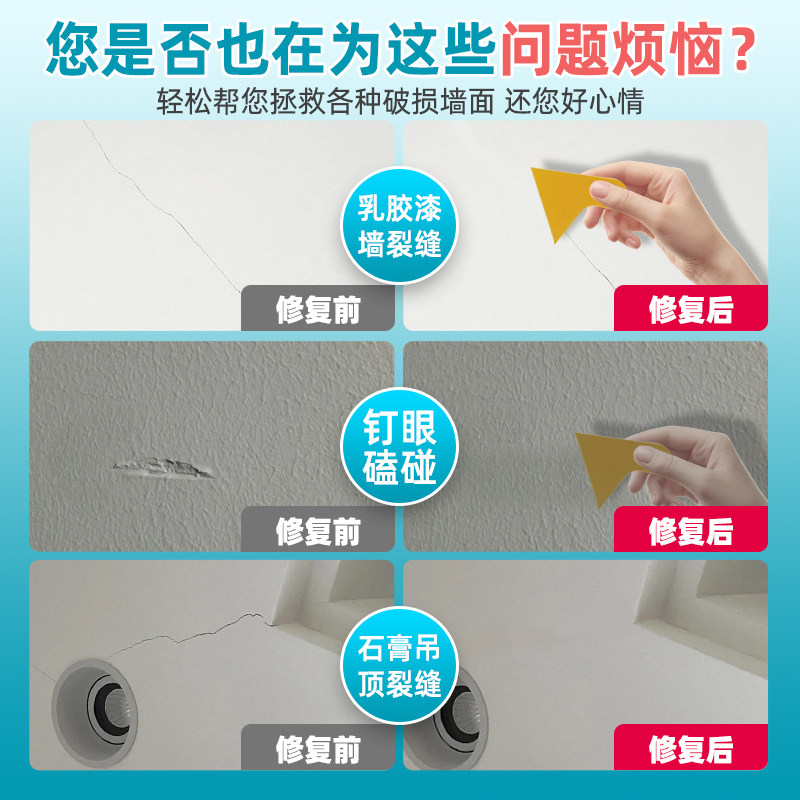 您是否也在为这些问题烦恼？

轻松帮您拯救各种破损墙面 还您好心情

乳胶漆墙裂缝

修复前

修复后

钉眼磕碰

修复前

修复后

石膏吊顶裂缝

修复前

修复后