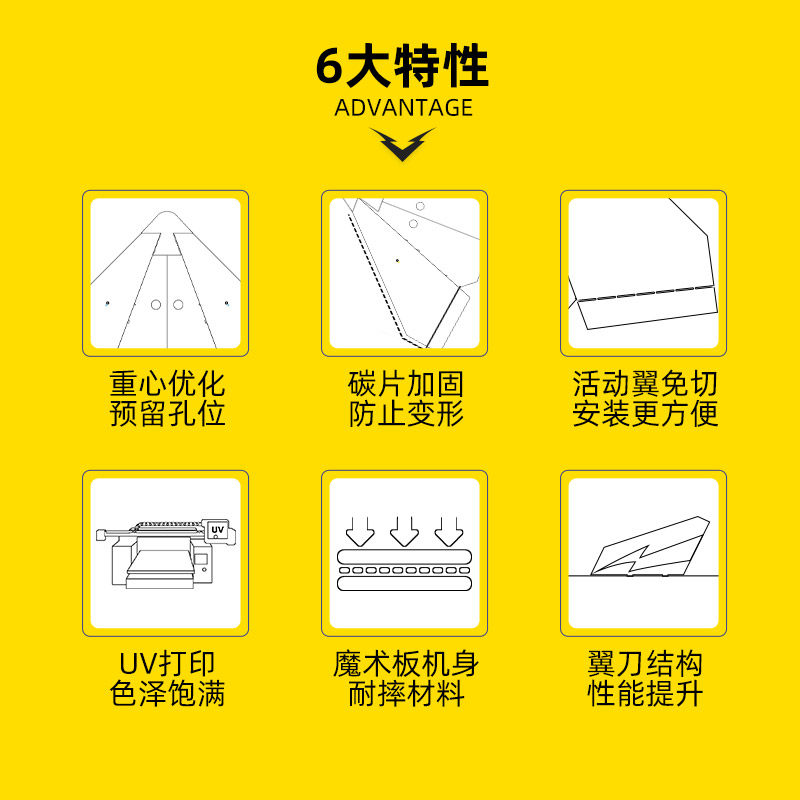 6大特性
ADVANTAGE

重心优化
预留孔位

碳片加固
防止变形

活动翼免切
安装更方便

UV

UV打印
色泽饱满

魔术板机身
耐摔材料

翼刀结构
性能提升