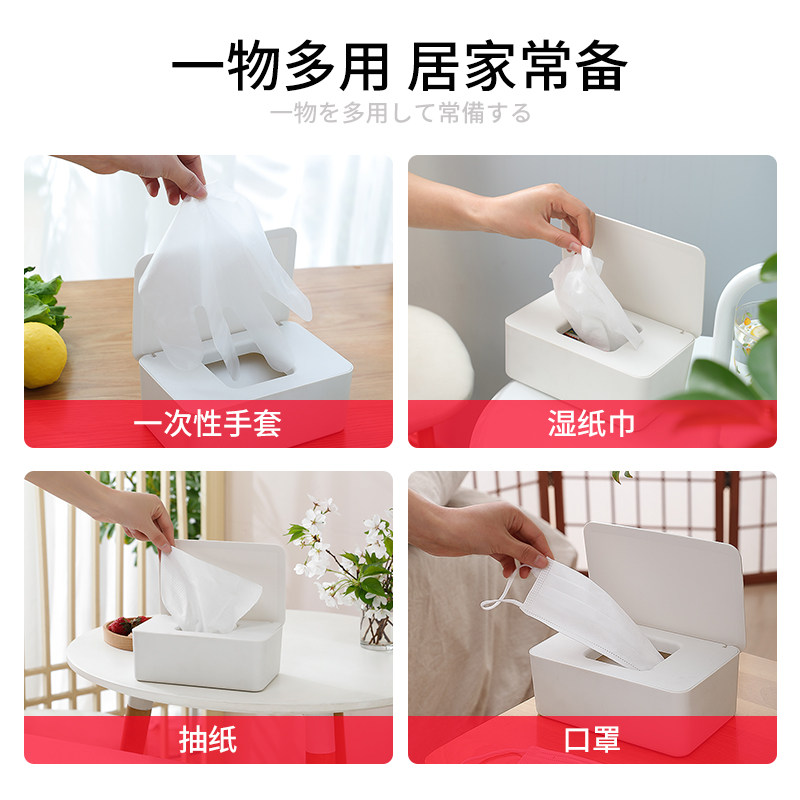 一物多用 居家常备

一物を多用して常備する

一次性手套

湿纸巾

抽纸

口罩