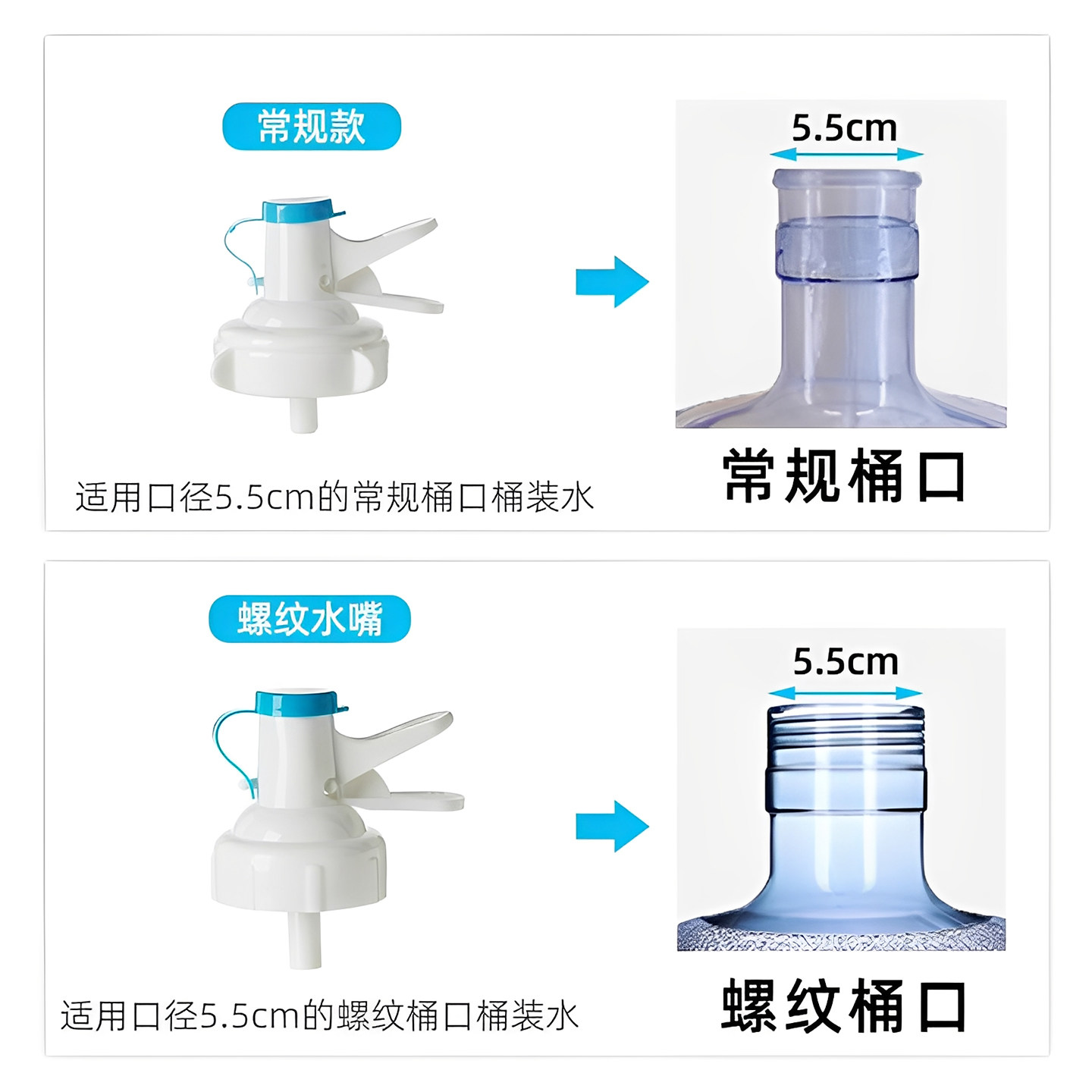 常规款

5.5cm

适用口径5.5cm的常规桶口桶装水

常规桶口

螺纹水嘴

5.5cm

适用口径5.5cm的螺纹桶口桶装水

螺纹桶口