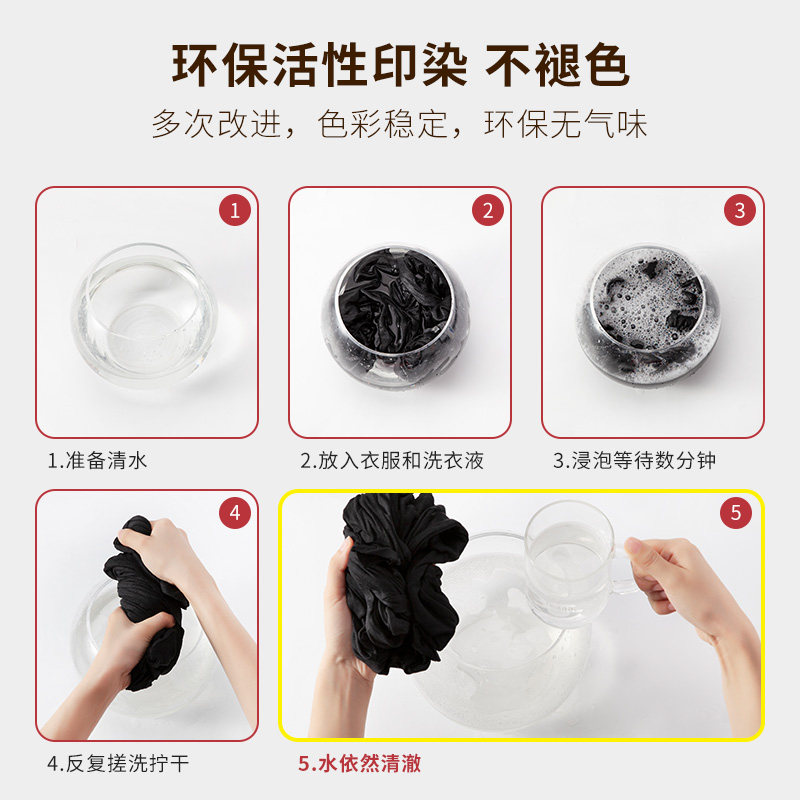 环保活性印染 不褪色

多次改进，色彩稳定，环保无气味

1

2

3

1.准备清水

2.放入衣服和洗衣液

3.浸泡等待数分钟

4

5

4.反复搓洗拧干

5.水依然清澈