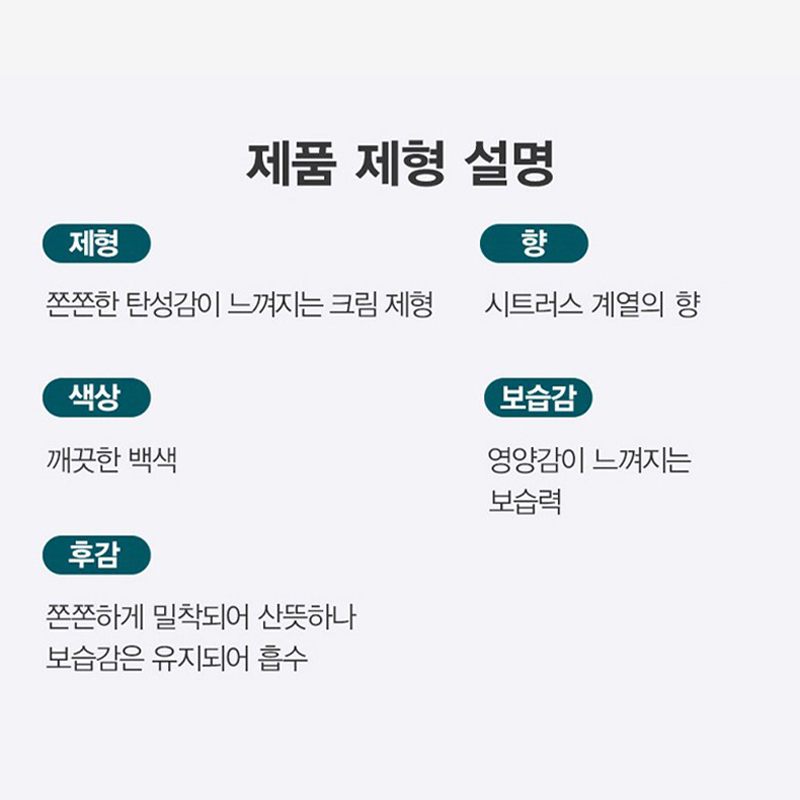 제품 제형 설명

제형

쫀쫀한 탄성감이 느껴지는 크림 제형

색상

깨끗한 백색

후감

쫀쫀하게 밀착되어 산뜻하나 보습감은 유지되어 흡수

향

시트러스 계열의 향

보습감

영양감이 느껴지는 보습력