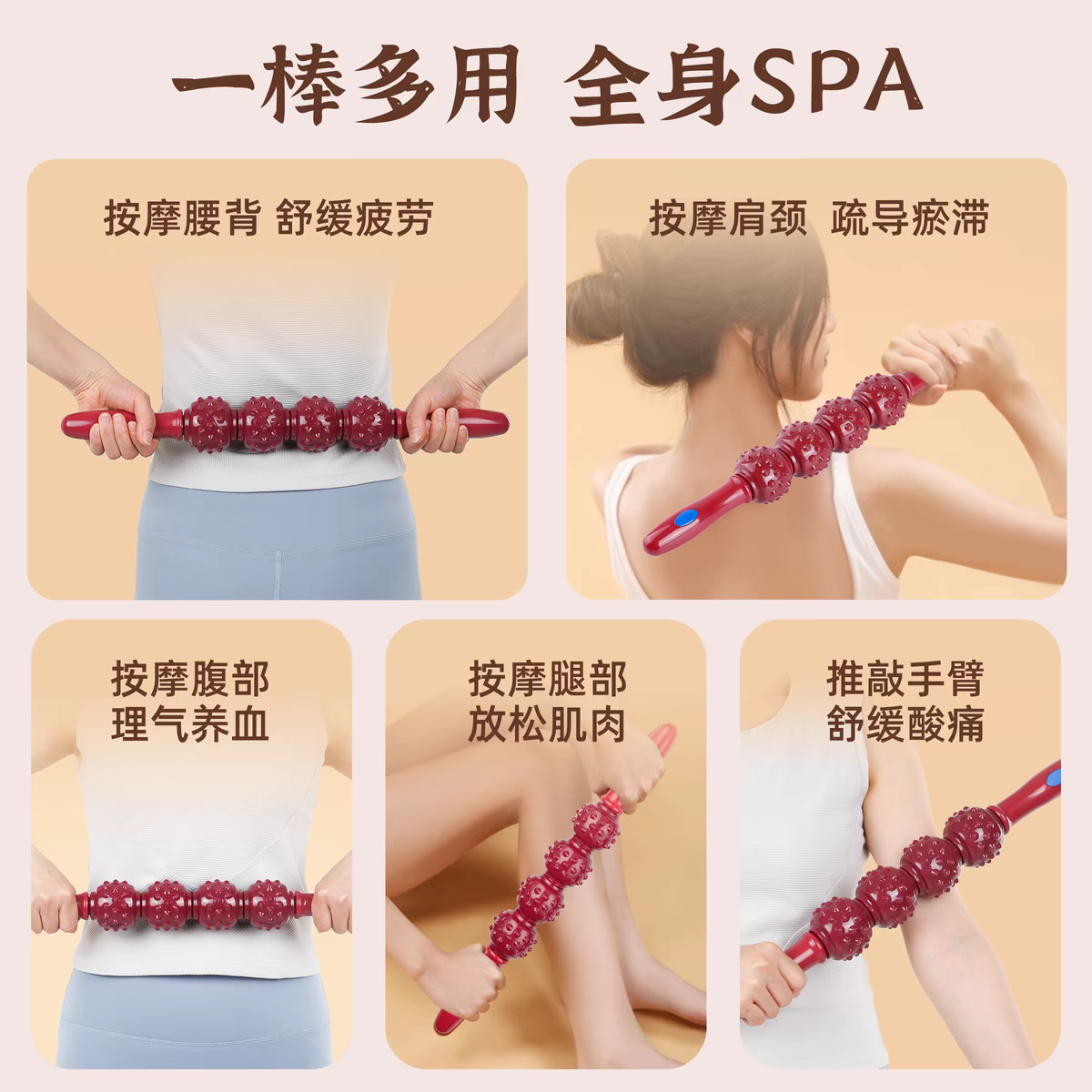 一棒多用 全身SPA

按摩腰背 舒缓疲劳

按摩肩颈 疏导瘀滞

按摩腹部
理气养血

按摩腿部
放松肌肉

推敲手臂
舒缓酸痛