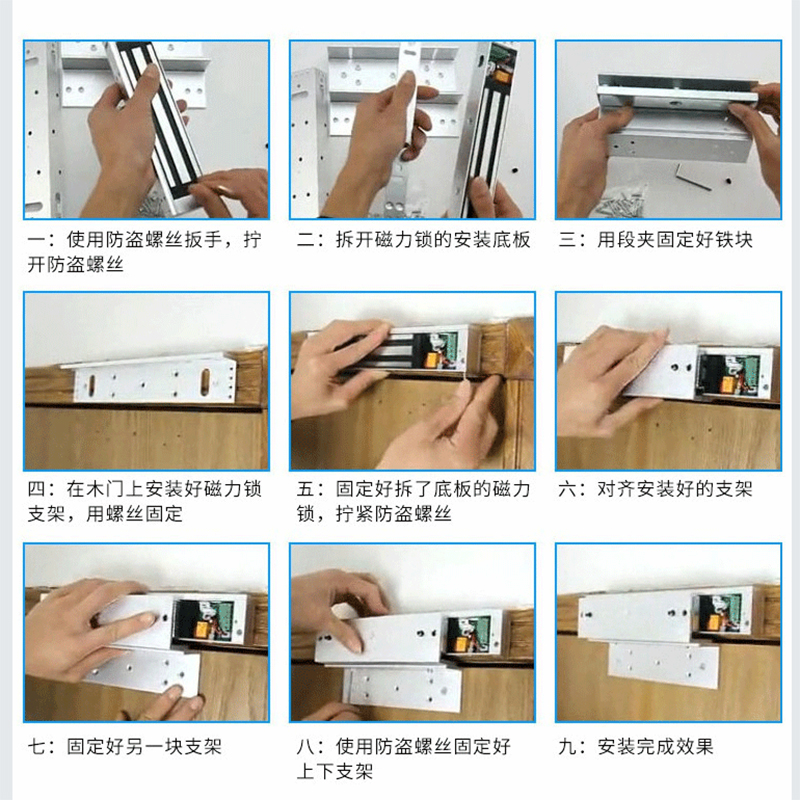 一：使用防盗螺丝扳手，拧开防盗螺丝

二：拆开磁力锁的安装底板

三：用段夹固定好铁块

四：在木门上安装好磁力锁支架，用螺丝固定

五：固定好拆了底板的磁力锁，拧紧防盗螺丝

六：对齐安装好的支架

七：固定好另一块支架

八：使用防盗螺丝固定好上下支架

九：安装完成效果