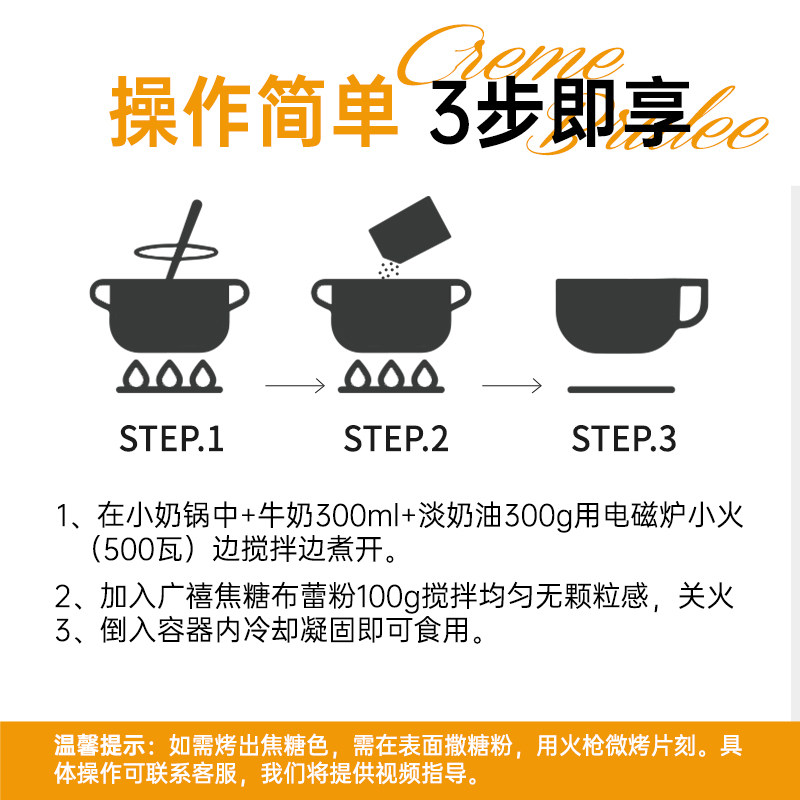 Creme Brulee

操作简单 3步即享

STEP.1

STEP.2

STEP.3

1、在小奶锅中+牛奶300ml+淡奶油300g用电磁炉小火（500瓦）边搅拌边煮开。

2、加入广禧焦糖布蕾粉100g搅拌均匀无颗粒感，关火
3、倒入容器内冷却凝固即可食用。

温馨提示：如需烤出焦糖色，需在表面撒糖粉，用火枪微烤片刻。具体操作可联系客服，我们将提供视频指导。