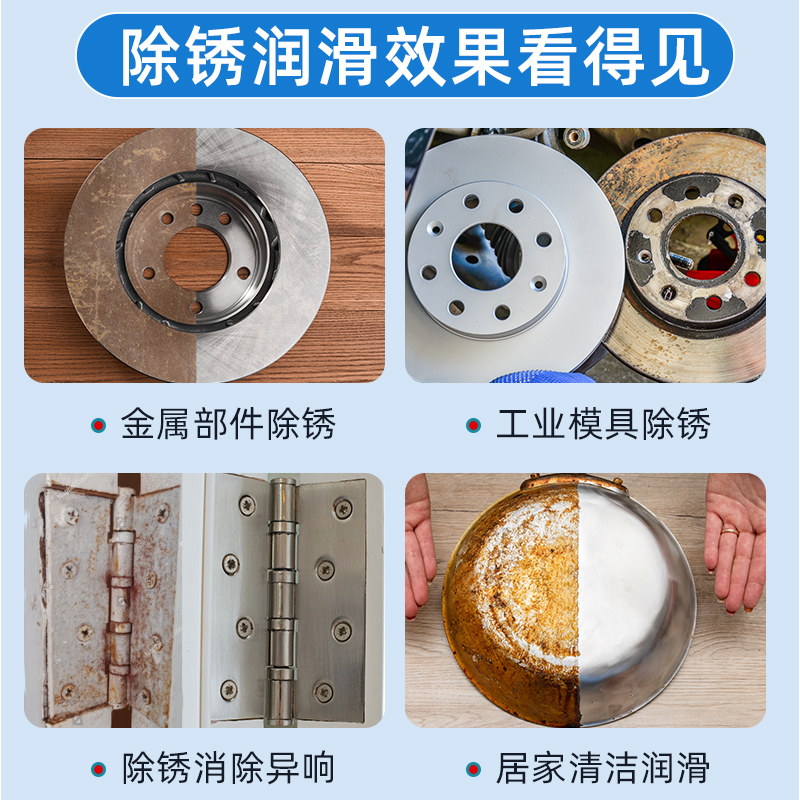 除锈润滑效果看得见

金属部件除锈

工业模具除锈

除锈消除异响

居家清洁润滑