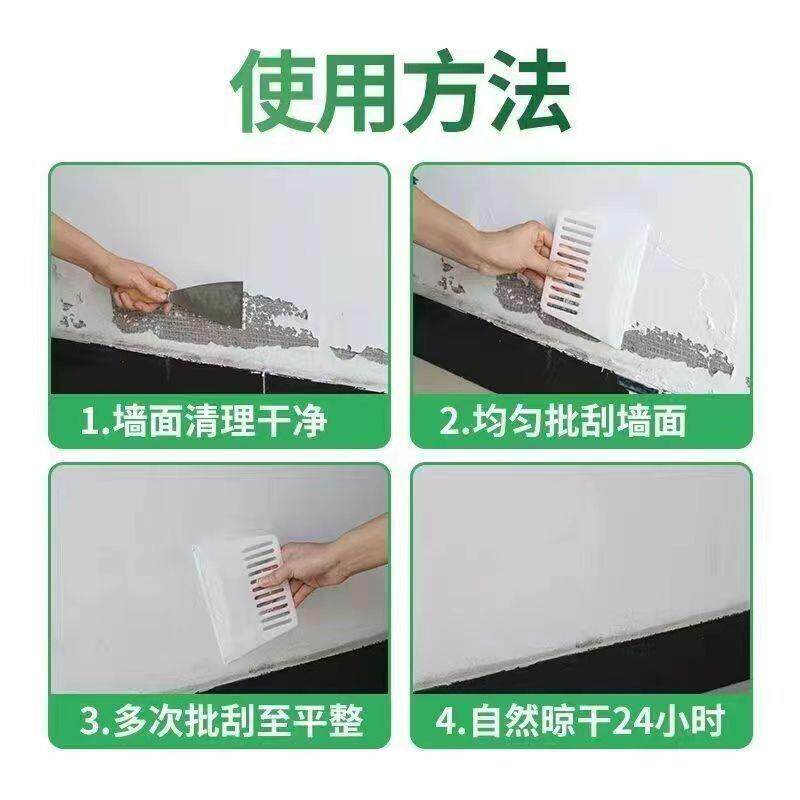 使用方法

1.墙面清理干净

2.均匀批刮墙面

3.多次批刮至平整

4.自然晾干24小时