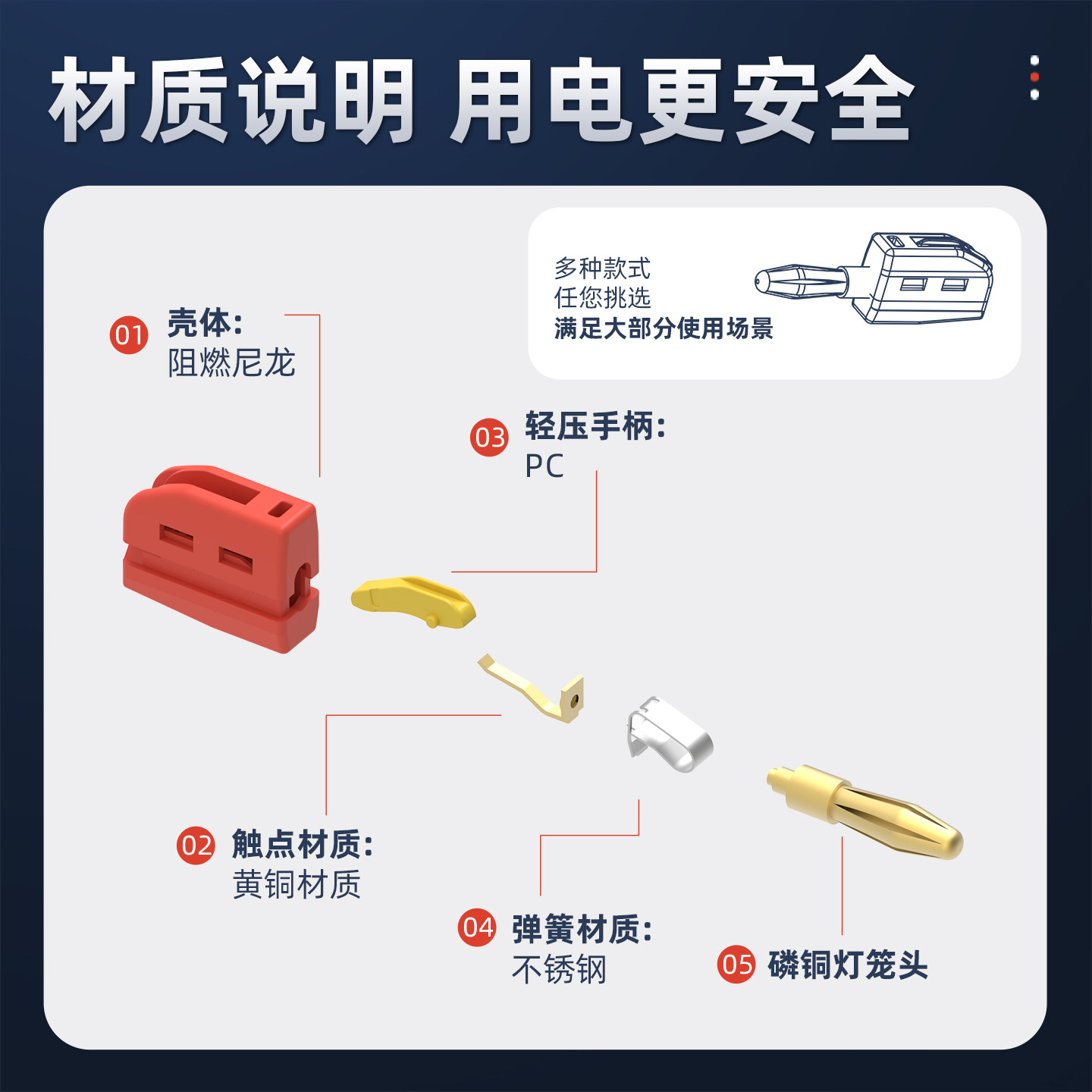 材质说明 用电更安全

多种款式
任您挑选
满足大部分使用场景

01 壳体:
阻燃尼龙

03 轻压手柄:
PC

02 触点材质:
黄铜材质

04 弹簧材质:
不锈钢

05 磷铜灯笼头