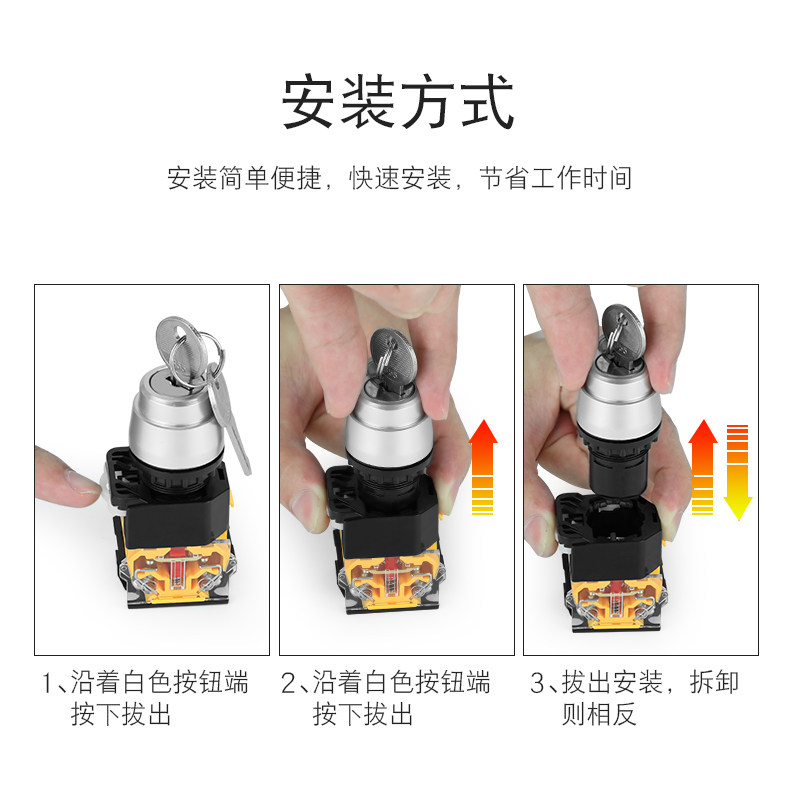 安装方式

安装简单便捷，快速安装，节省工作时间

1、沿着白色按钮端按下拔出

2、沿着白色按钮端按下拔出

3、拔出安装，拆卸则相反