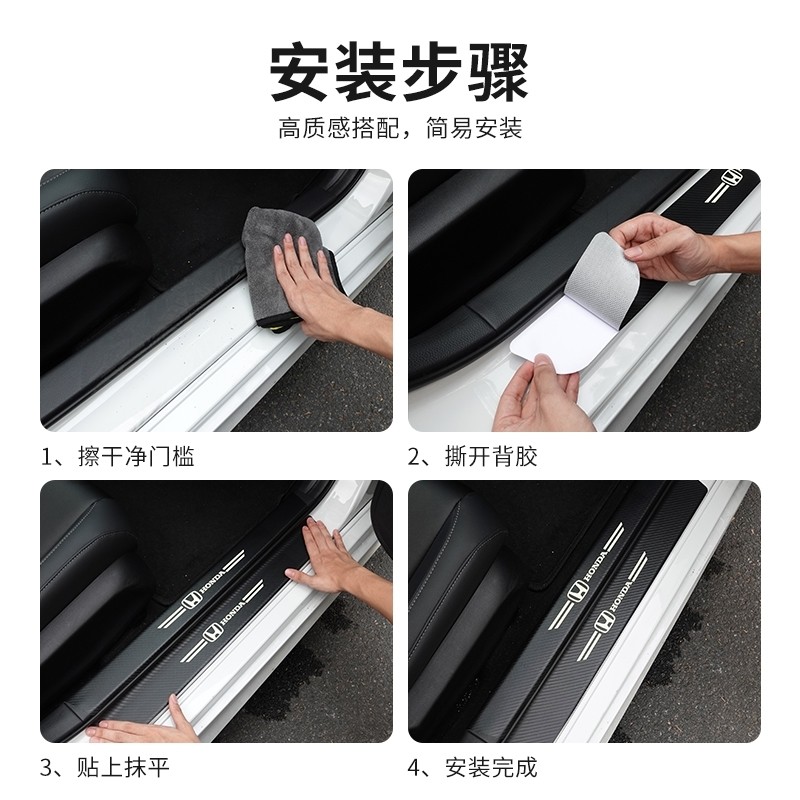 安装步骤

高质感搭配，简易安装

1、擦干净门槛

2、撕开背胶

HONDA

HONDA

3、贴上抹平

HONDA

HONDA

4、安装完成