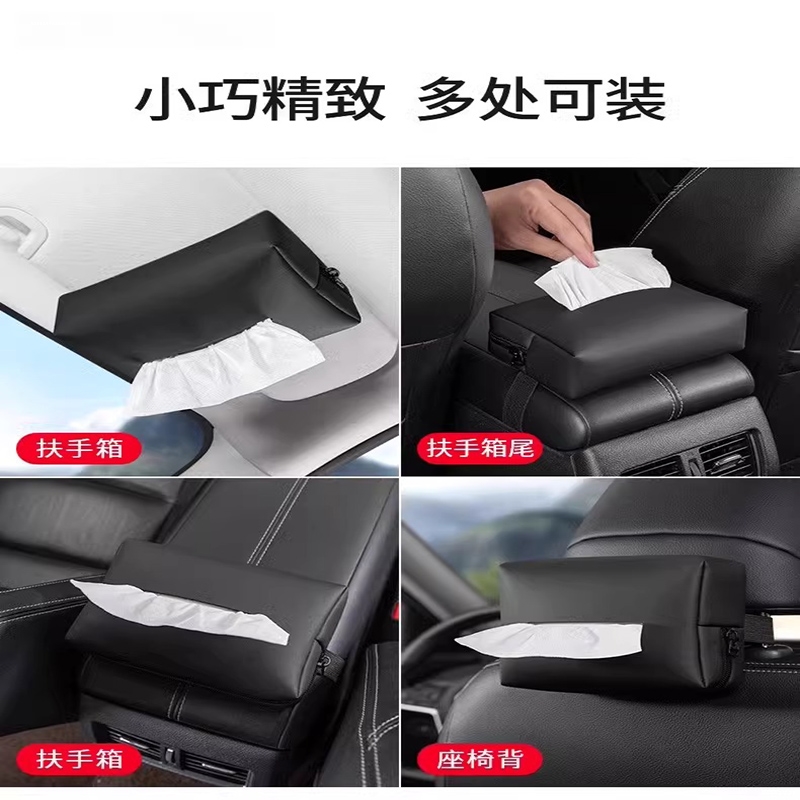 小巧精致 多处可装

扶手箱

扶手箱尾

扶手箱

座椅背