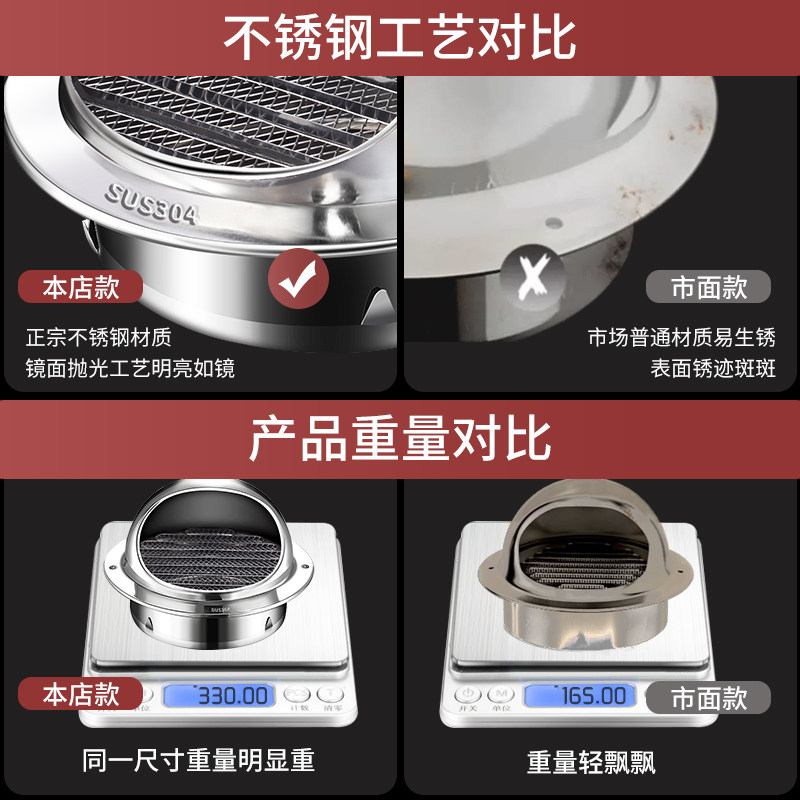 不锈钢工艺对比

SUS304

本店款

正宗不锈钢材质
镜面抛光工艺明亮如镜

市面款

市场普通材质易生锈
表面锈迹斑斑

产品重量对比

SUS304

本店款

单位

330.00

计数 清零

同一尺寸重量明显重

开关 单位

165.00

市面款

重量轻飘飘