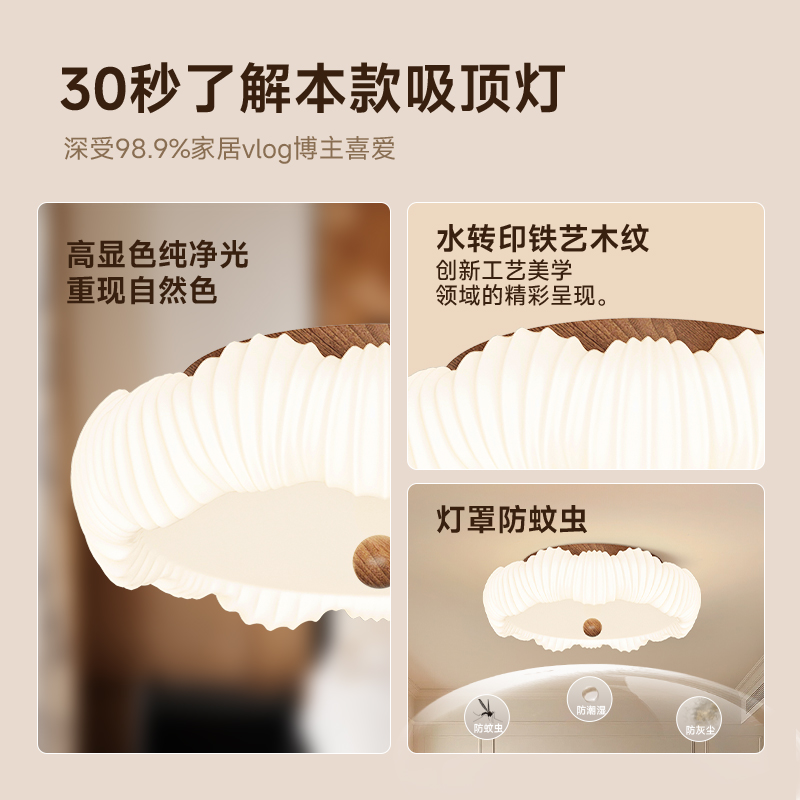 30秒了解本款吸顶灯
深受98.9%家居vlog博主喜爱

高显色纯净光
重现自然色

水转印铁艺木纹
创新工艺美学
领域的精彩呈现。

灯罩防蚊虫

防蚊虫
防潮湿
防灰尘