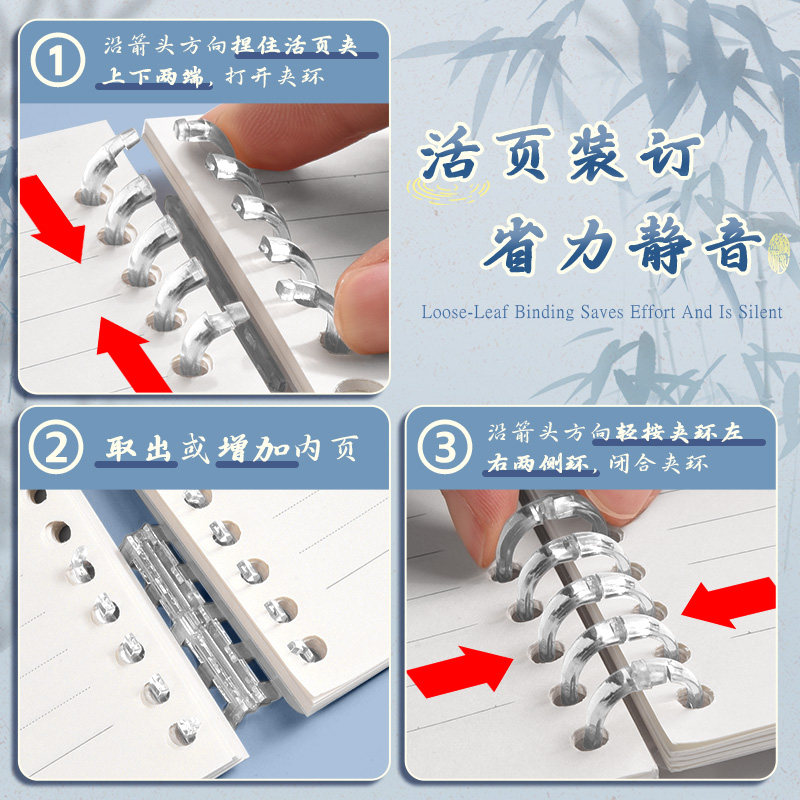 ① 沿箭头方向捏住活页夹上下两端，打开夹环

活页装订
省力静音
Loose-Leaf Binding Saves Effort And Is Silent

② 取出或增加内页

③ 沿箭头方向轻按夹环左右两侧环，闭合夹环