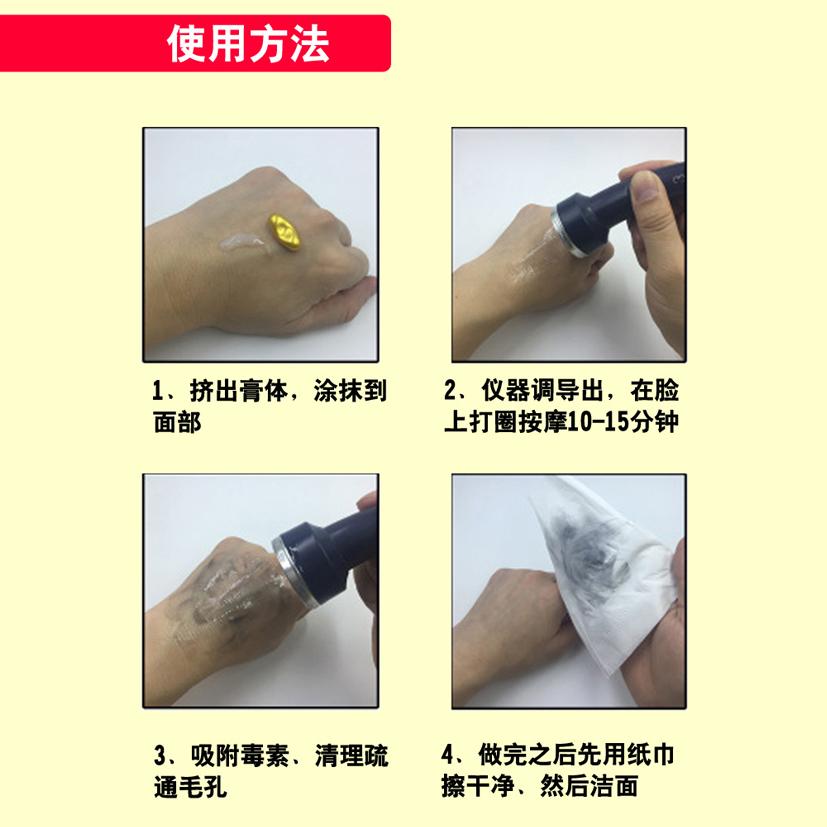 使用方法

1、挤出膏体，涂抹到面部

2、仪器调导出，在脸上打圈按摩10-15分钟

3、吸附毒素、清理疏通毛孔

4、做完之后先用纸巾擦干净、然后洁面