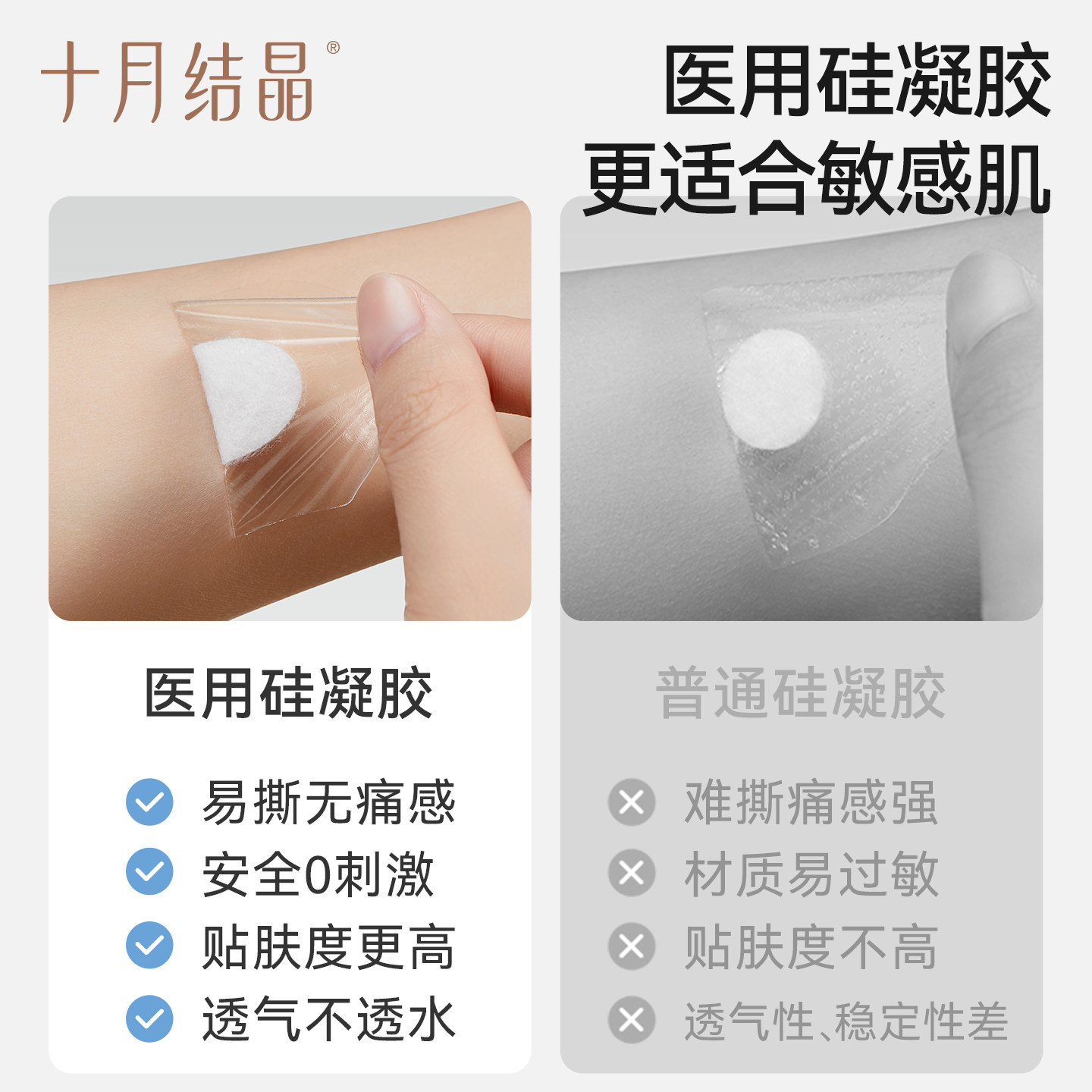 十月结晶®

医用硅凝胶
更适合敏感肌

医用硅凝胶

易撕无痛感
安全0刺激
贴肤度更高
透气不透水

普通硅凝胶

难撕痛感强
材质易过敏
贴肤度不高
透气性、稳定性差