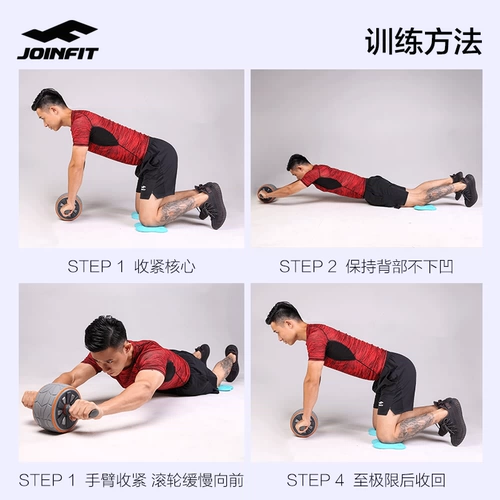 JOINFIT

训练方法

STEP 1 收紧核心

STEP 2 保持背部不下凹

STEP 1 手臂收紧 滚轮缓慢向前

STEP 4 至极限后收回