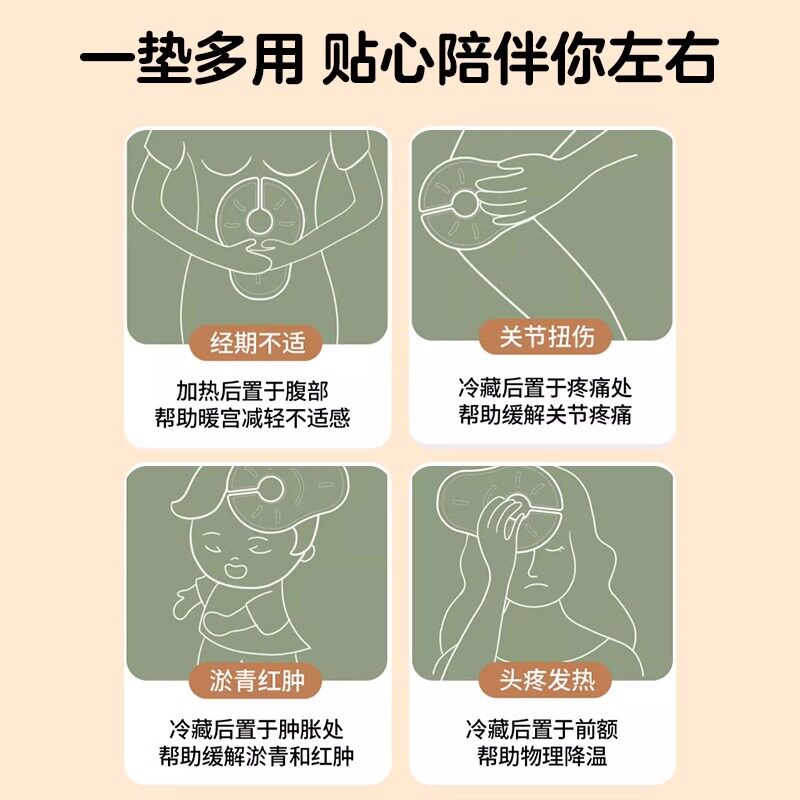 一垫多用 贴心陪伴你左右

经期不适

加热后置于腹部
帮助暖宫减轻不适感

关节扭伤

冷藏后置于疼痛处
帮助缓解关节疼痛

淤青红肿

冷藏后置于肿胀处
帮助缓解淤青和红肿

头疼发热

冷藏后置于前额
帮助物理降温