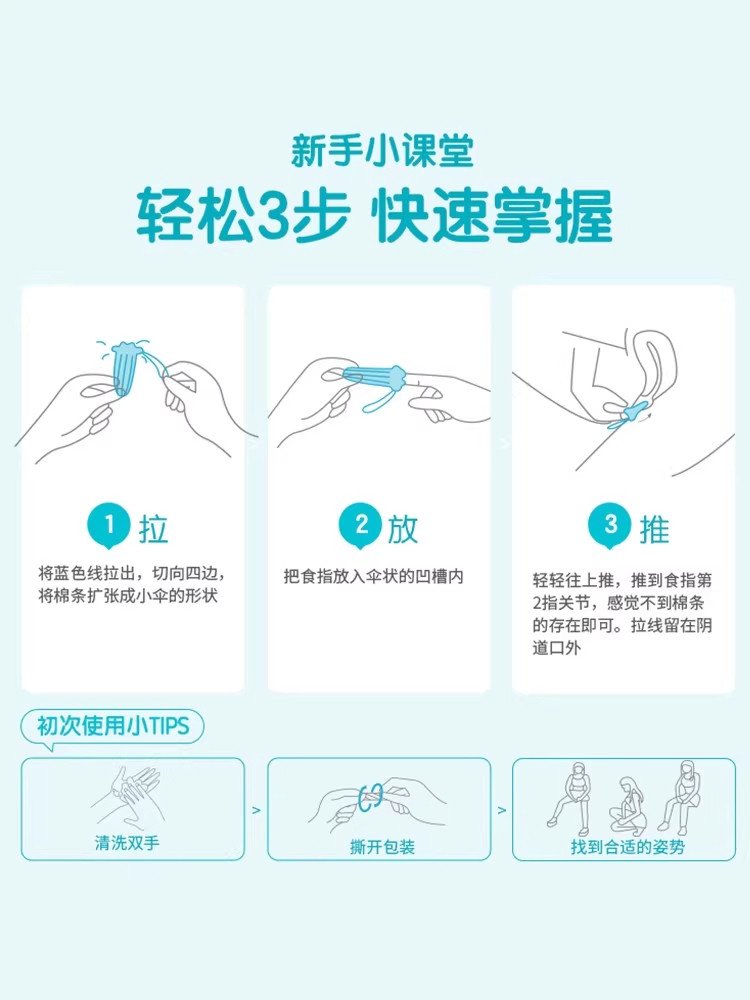 新手小课堂
轻松3步 快速掌握

1 拉
将蓝色线拉出，切向四边，将棉条扩张成小伞的形状

2 放
把食指放入伞状的凹槽内

3 推
轻轻往上推，推到食指第2指关节，感觉不到棉条的存在即可。拉线留在阴道口外

初次使用小TIPS

清洗双手
>
撕开包装
>
找到合适的姿势