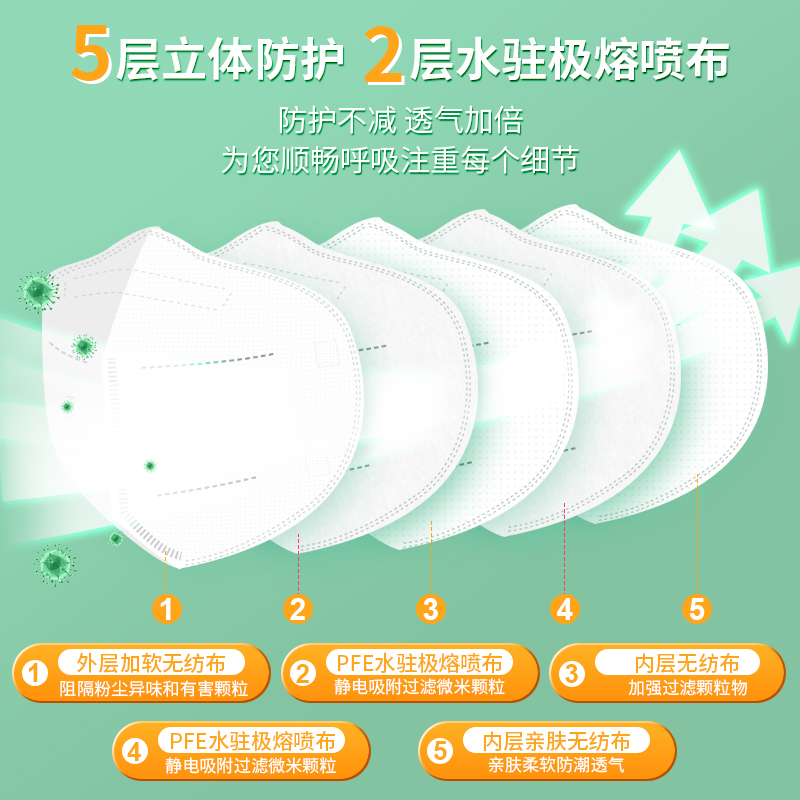 5层立体防护 2层水驻极熔喷布

防护不减 透气加倍
为您顺畅呼吸注重每个细节

1 2 3 4 5

1 外层加软无纺布
阻隔粉尘异味和有害颗粒

2 PFE水驻极熔喷布
静电吸附过滤微米颗粒

3 内层无纺布
加强过滤颗粒物

4 PFE水驻极熔喷布
静电吸附过滤微米颗粒

5 内层亲肤无纺布
亲肤柔软防潮透气