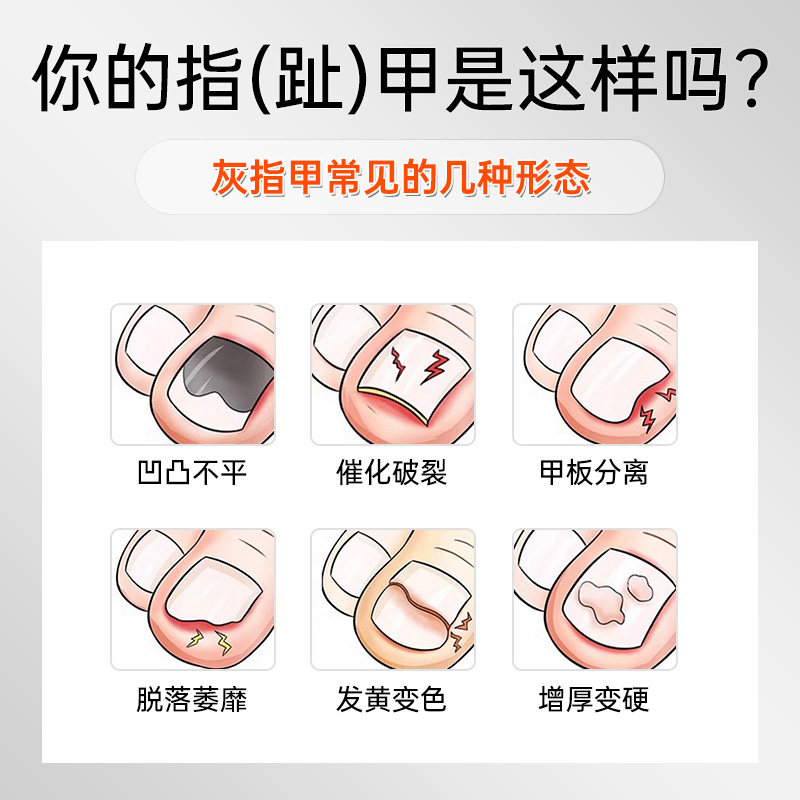 你的指(趾)甲是这样吗?

灰指甲常见的几种形态

凹凸不平

催化破裂

甲板分离

脱落萎靡

发黄变色

增厚变硬